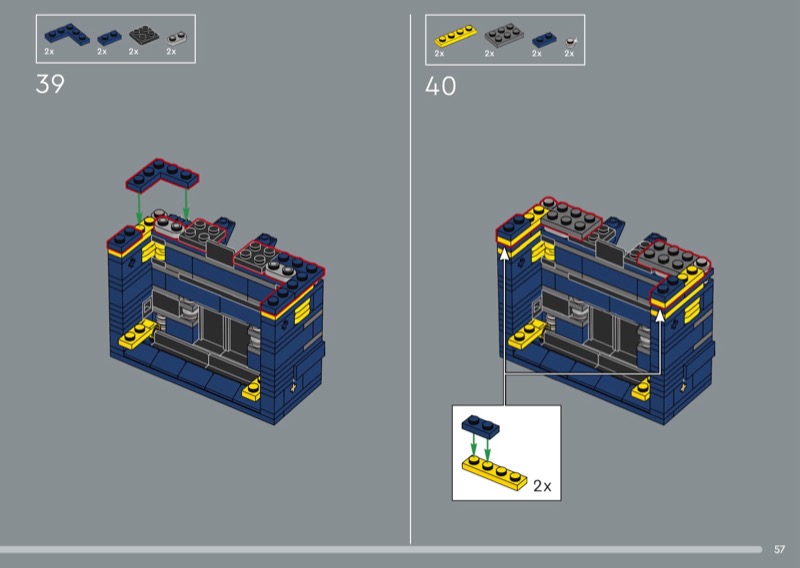 2x 2x 2x 2x

39

2x 2x 2x 2x

40

2x

57