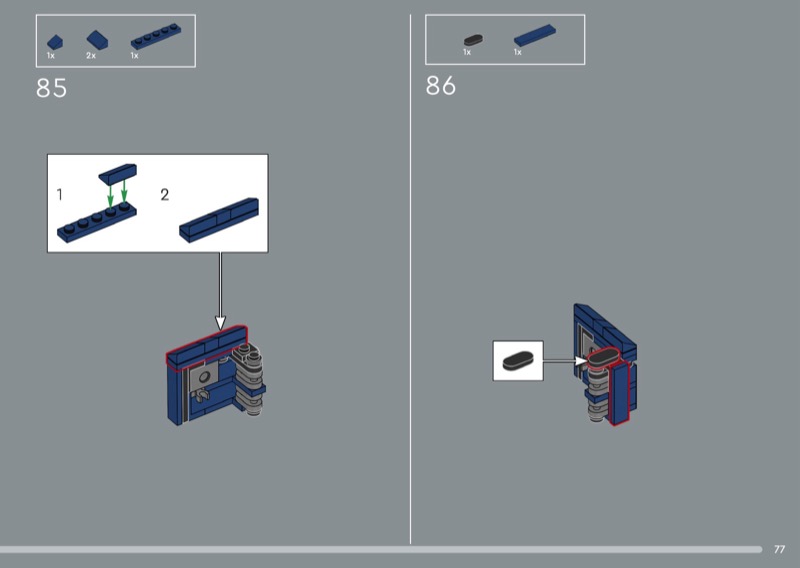 1x 2x 1x

85

1

2

1x 1x

86

77