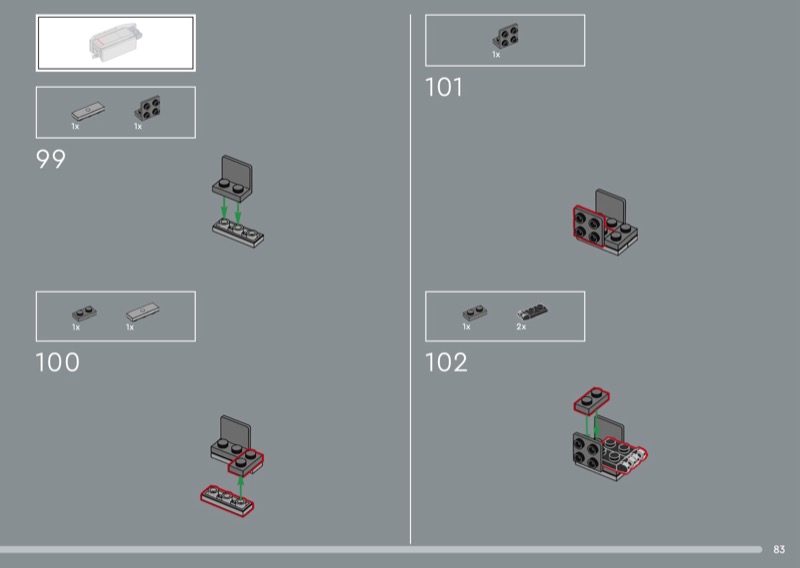 1x 1x

99

1x 1x

100

1x

101

1x 2x

102

83