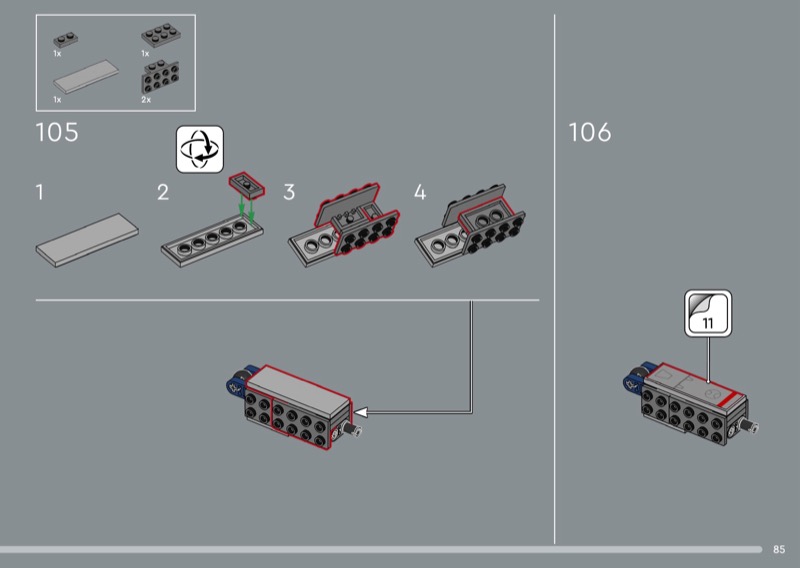 1x
1x
1x
2x

105

1
2
3
4

106

11

85