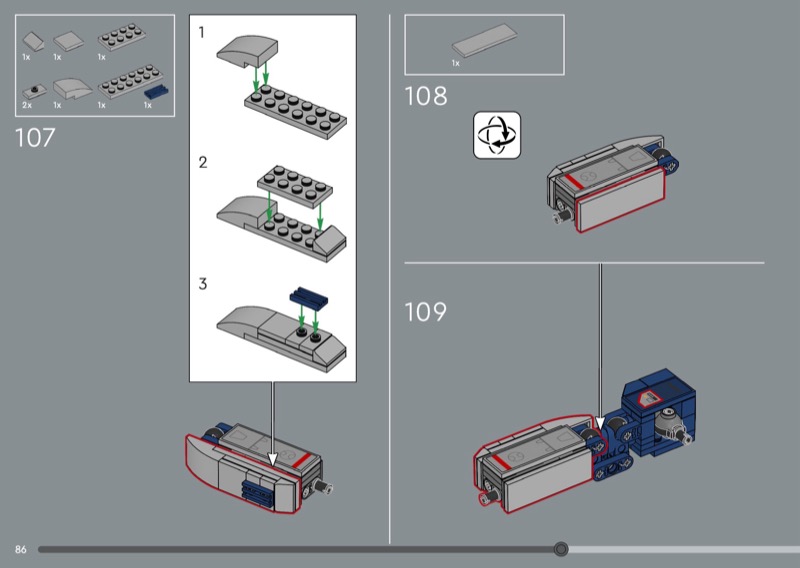 1x 1x 1x
2x 1x 1x 1x

107

1

2

3

1x

108

109

86