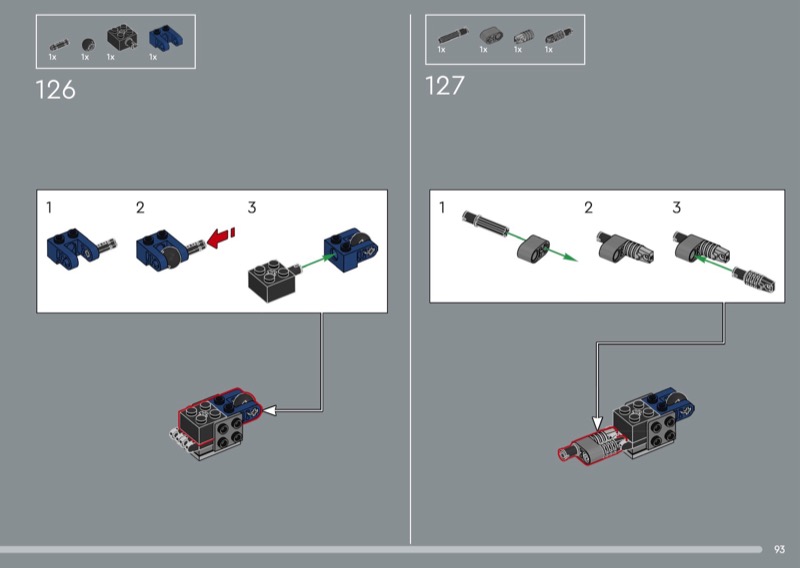 1x 1x 1x 1x

126

1 2 3

1x 1x 1x 1x

127

1 2 3

93