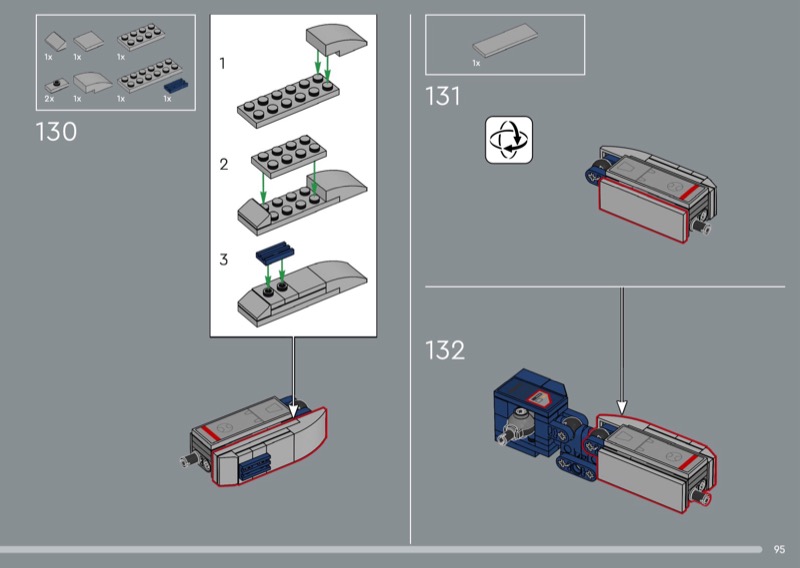 1x 1x 1x
2x 1x 1x 1x

130

1

2

3

1x

131

132

95