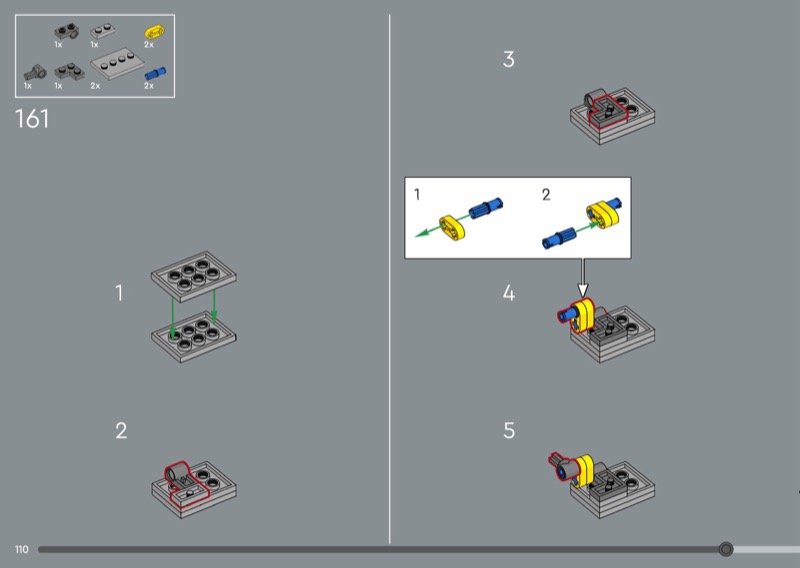 1x 1x 2x
1x 1x 2x 2x

161

1

2

3

1 2

4

5

110