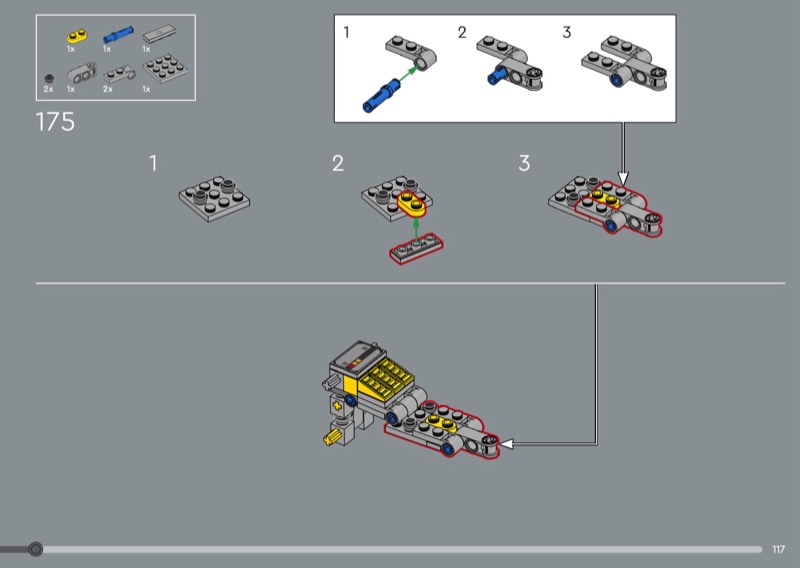 1x
1x
1x
2x
1x
2x
1x

175

1
2
3

1
2
3

117