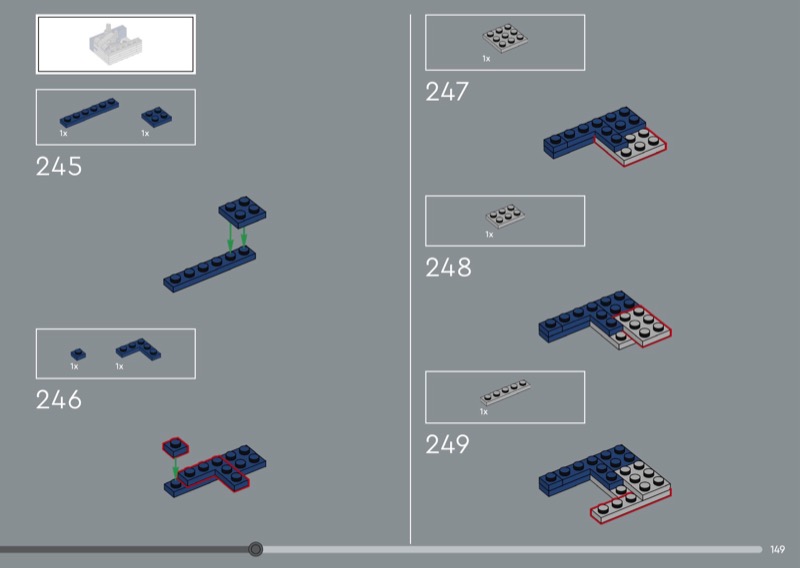 1x 1x

245

1x 1x

246

1x

247

1x

248

1x

249

149