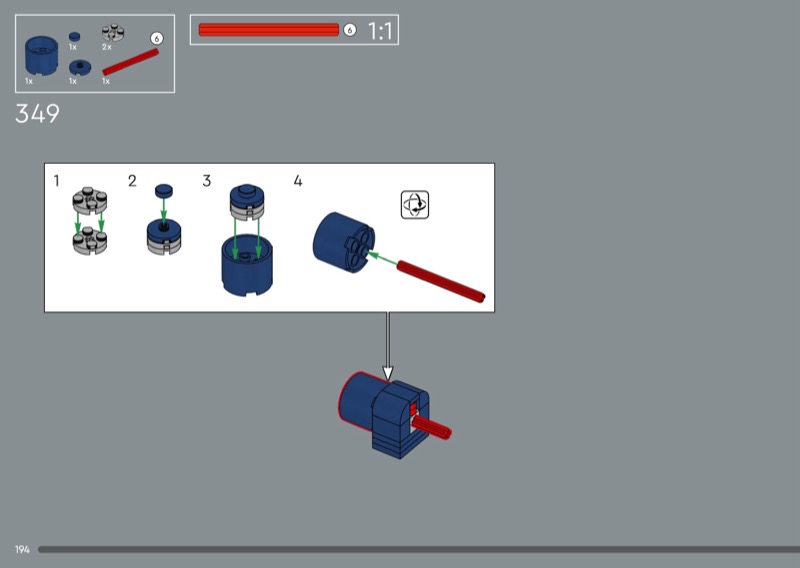 1x 2x 6
1x 1x 1x

6 1:1

349

1 2 3 4

194