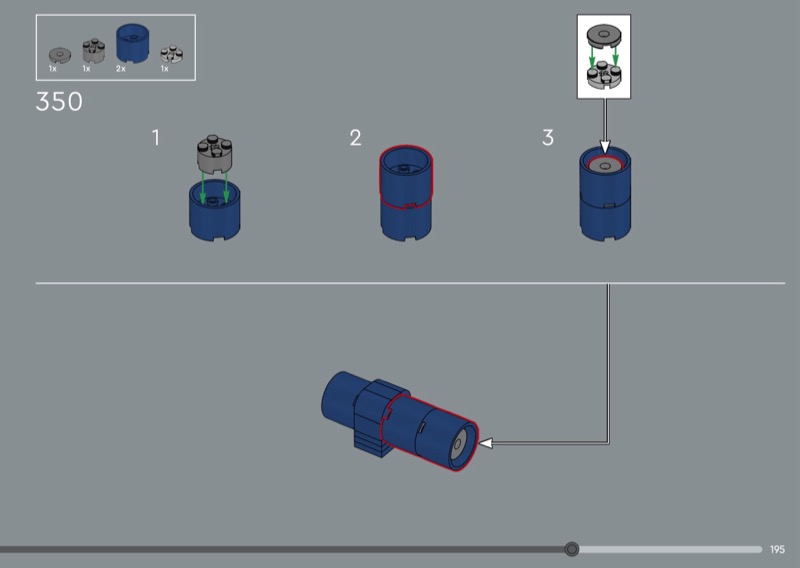 1x 1x 2x 1x

350

1

2

3

195