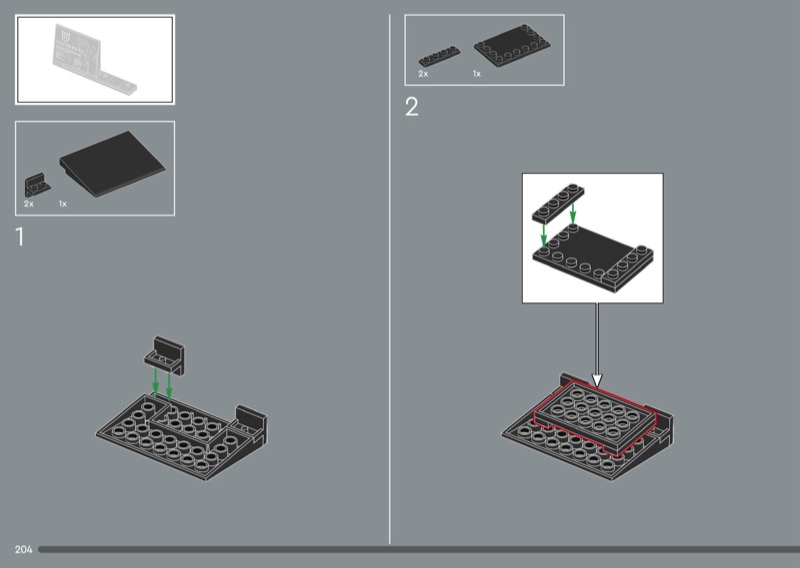 2x 1x

1

2x 1x

2

204