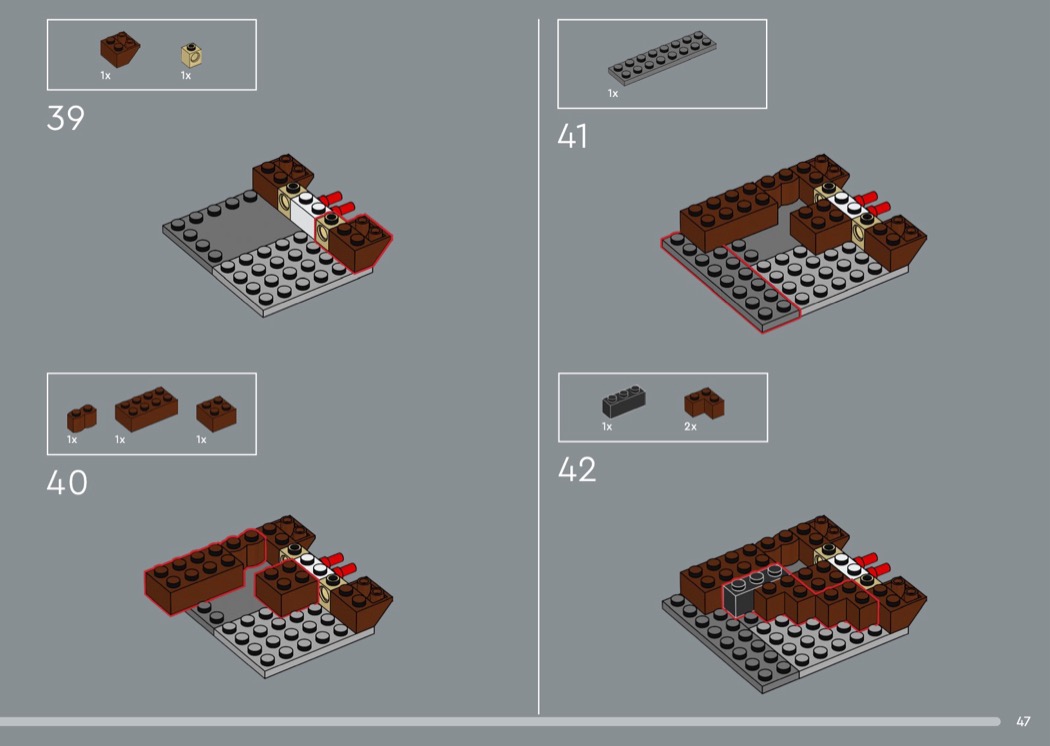 1x 1x

39

1x 1x 1x

40

1x

41

1x 2x

42

47