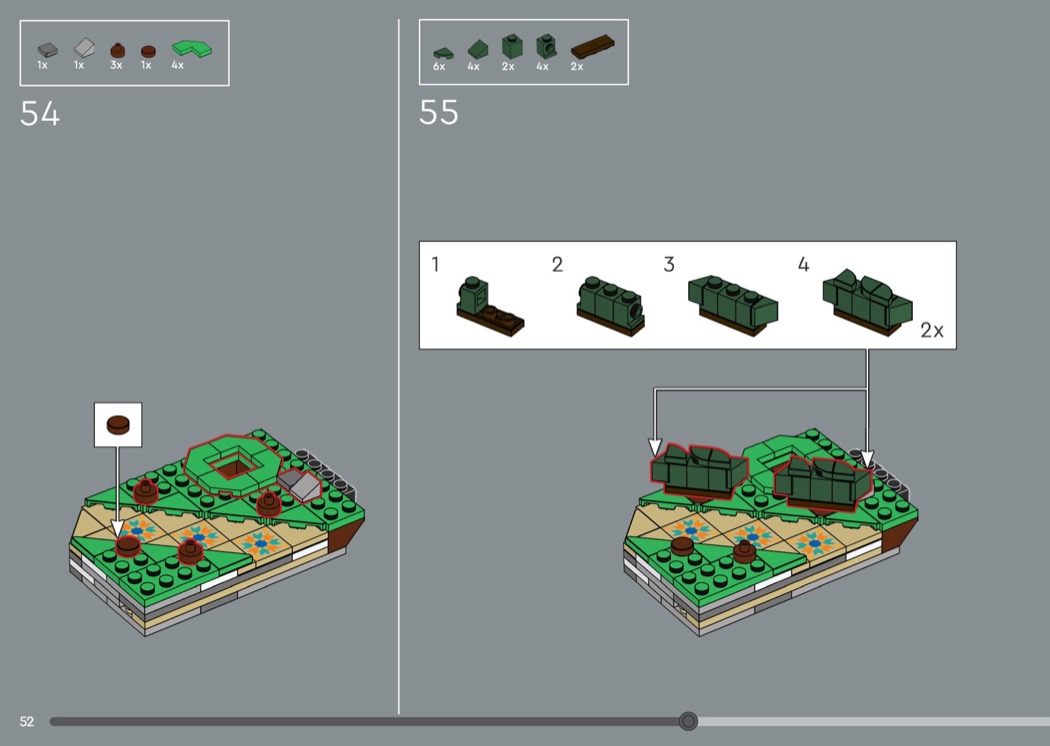 1x 1x 3x 1x 4x

54

6x 4x 2x 4x 2x

55

1 2 3 4

2x

52