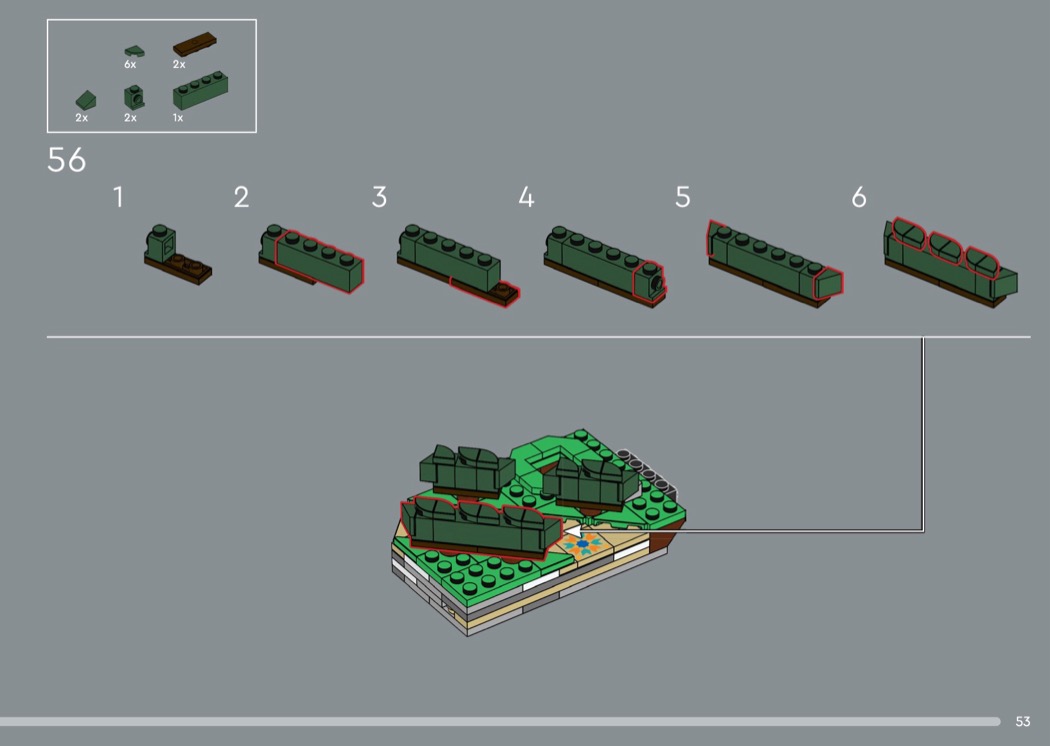 6x 2x

2x 2x 1x

56

1

2

3

4

5

6

53