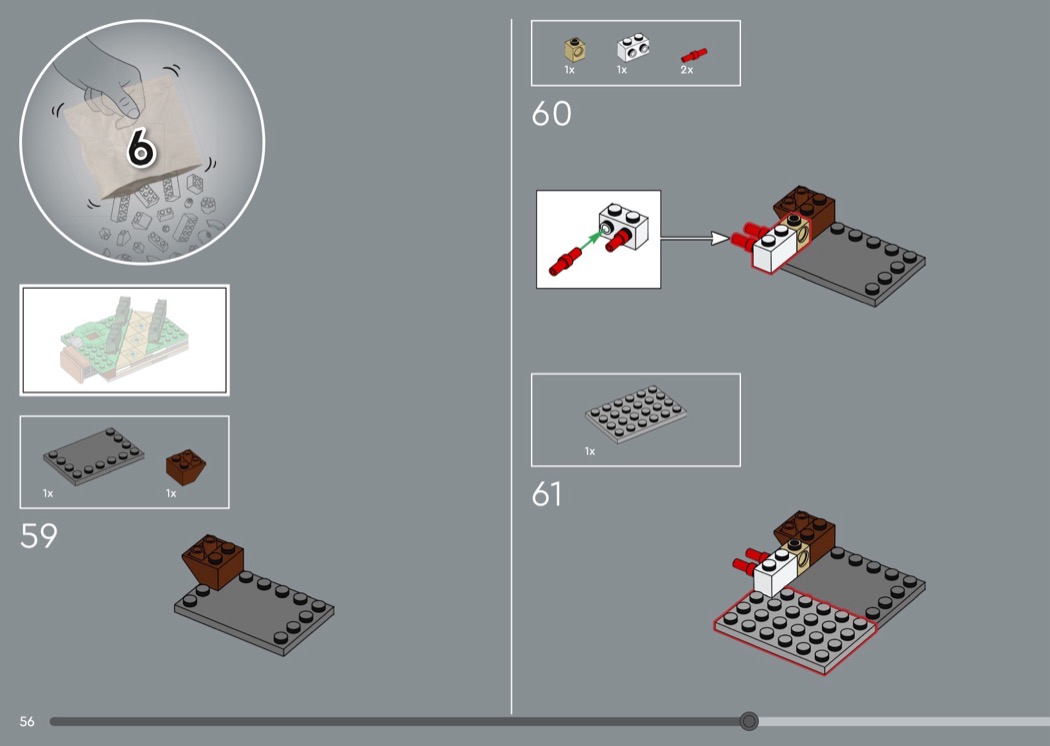 6

1x
1x

59

1x
1x
2x

60

1x

61

56