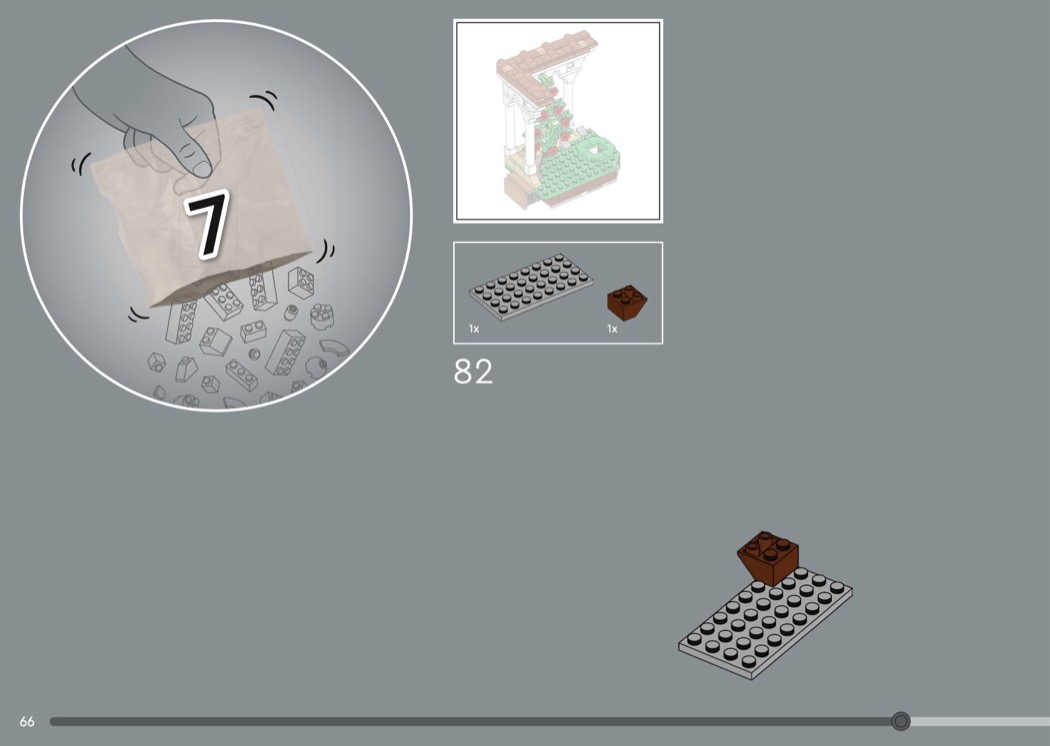 7

1x
1x

82

66