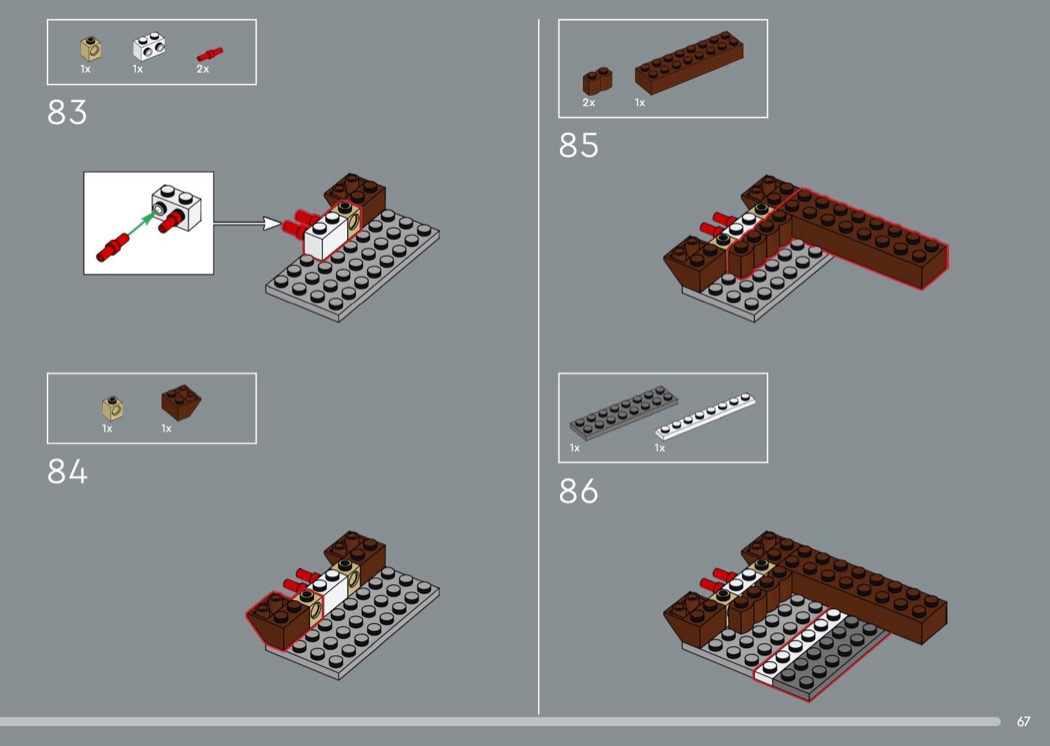 1x 1x 2x

83

1x 1x

84

2x 1x

85

1x 1x

86

67