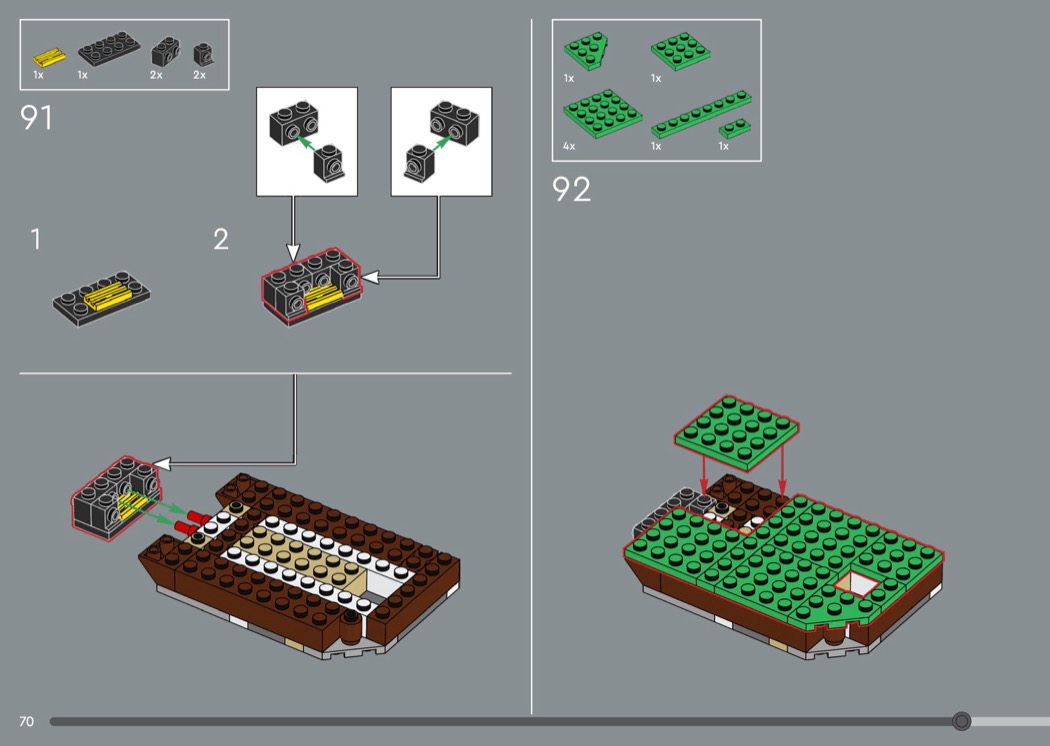 1x 1x 2x 2x

91

1

2

1x 1x

4x 1x 1x

92

70