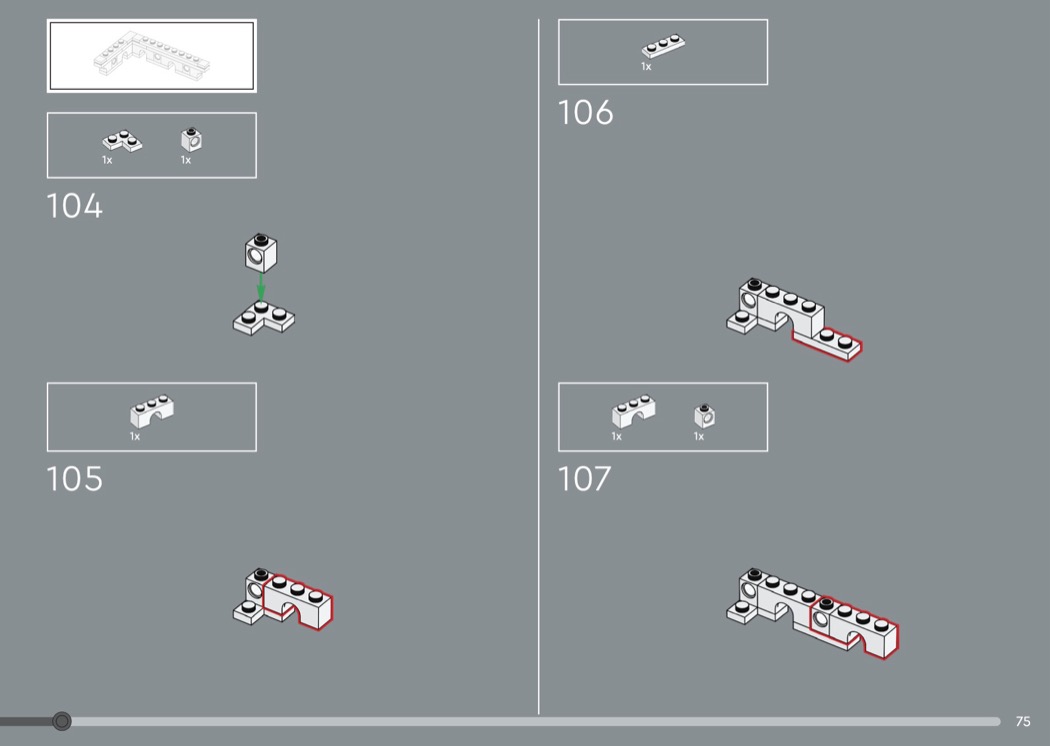 1x 1x

104

1x

105

1x

106

1x 1x

107

75