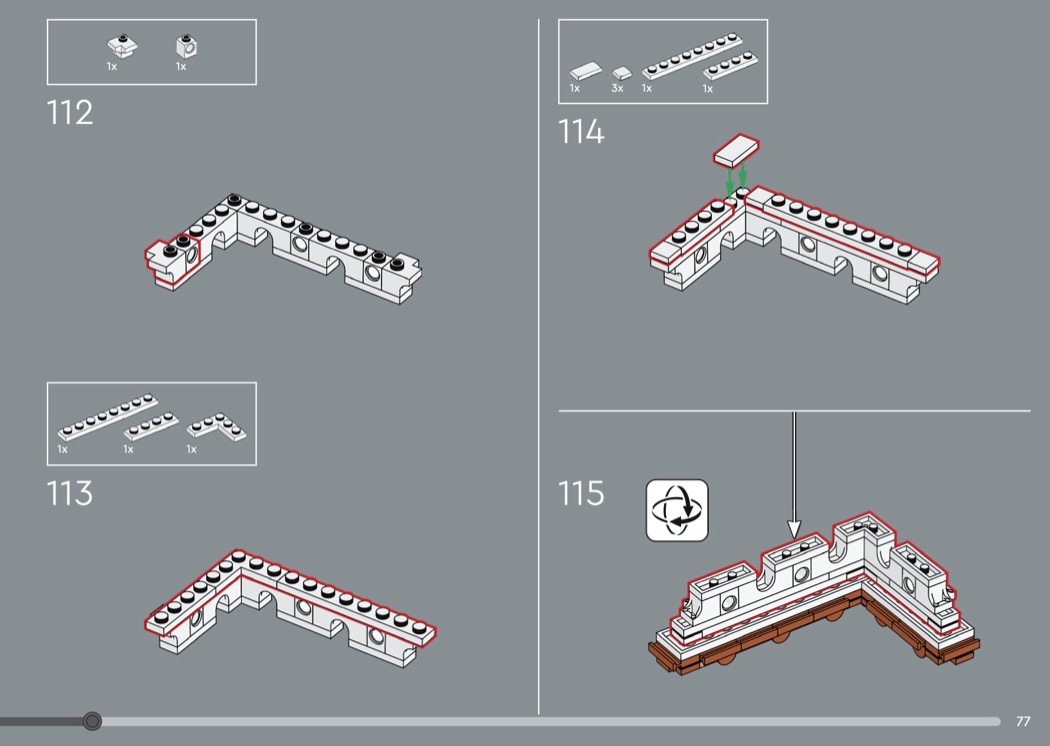 1x 1x

112

1x 1x 1x

113

1x 3x 1x 1x

114

115

77