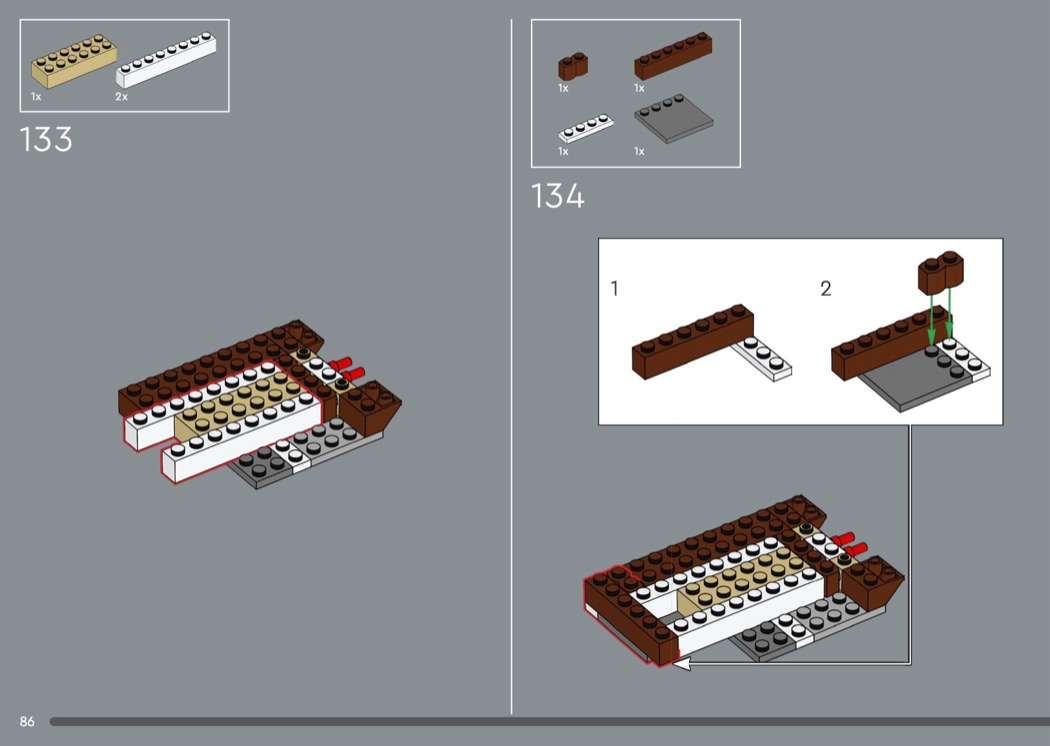 1x 2x

133

1x 1x

1x 1x

134

1

2

86