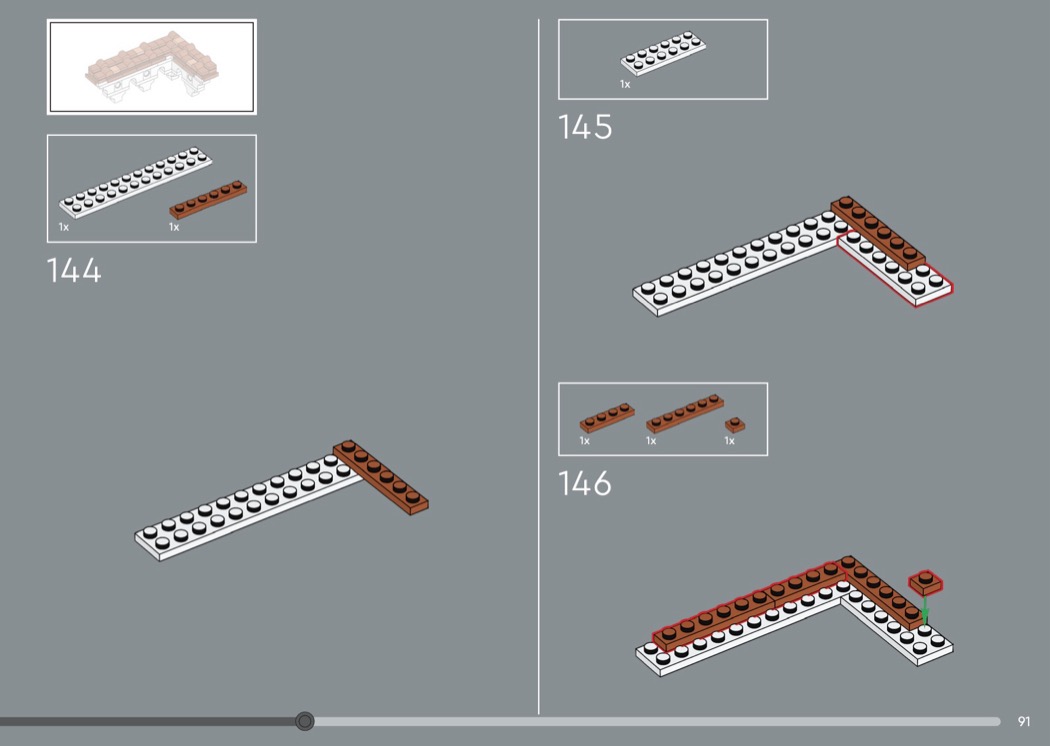 1x

1x

144

1x

145

1x

1x

1x

146

91