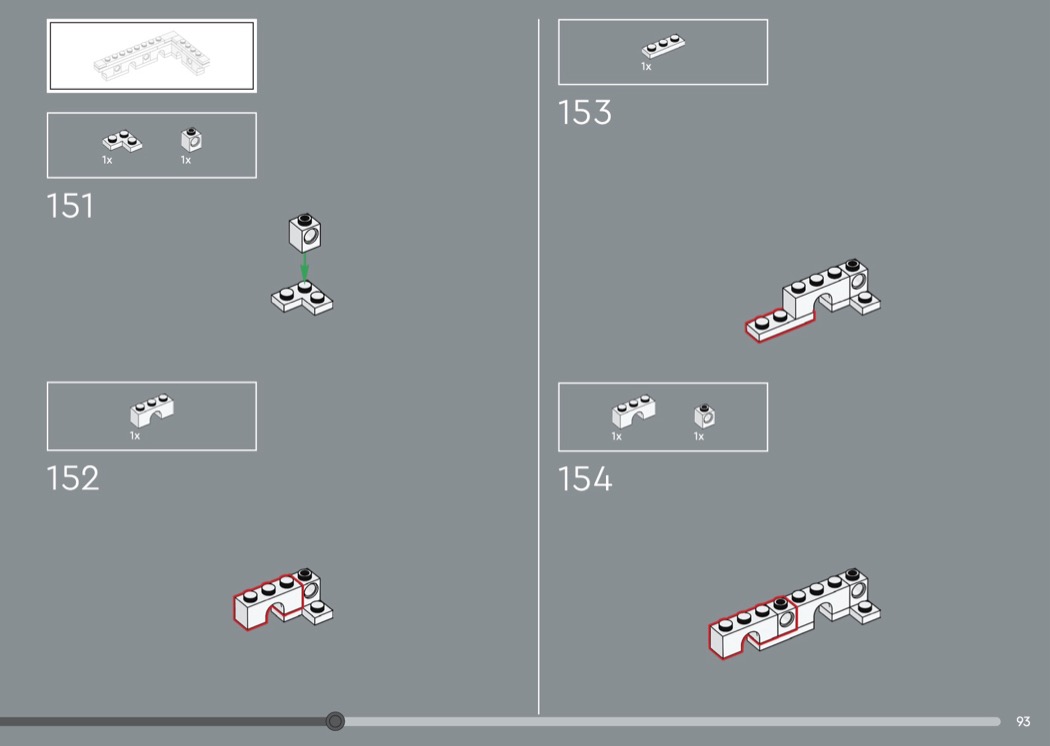 1x
1x

151

1x

152

1x

153

1x
1x

154

93