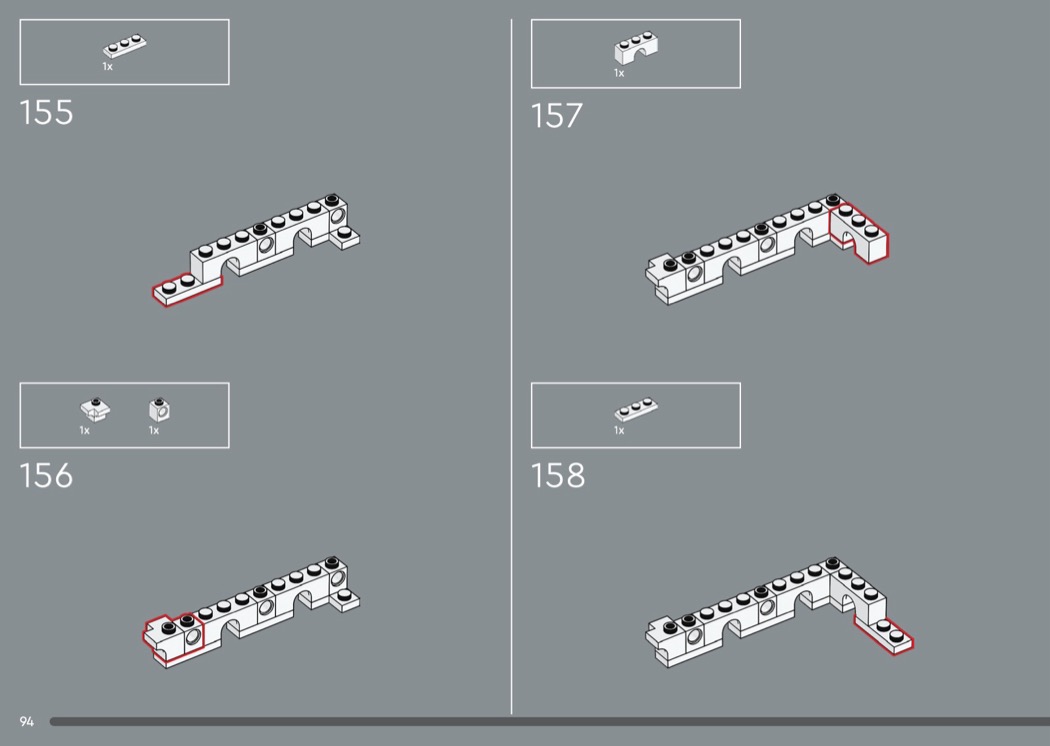 1x

155

1x 1x

156

1x

157

1x

158

94