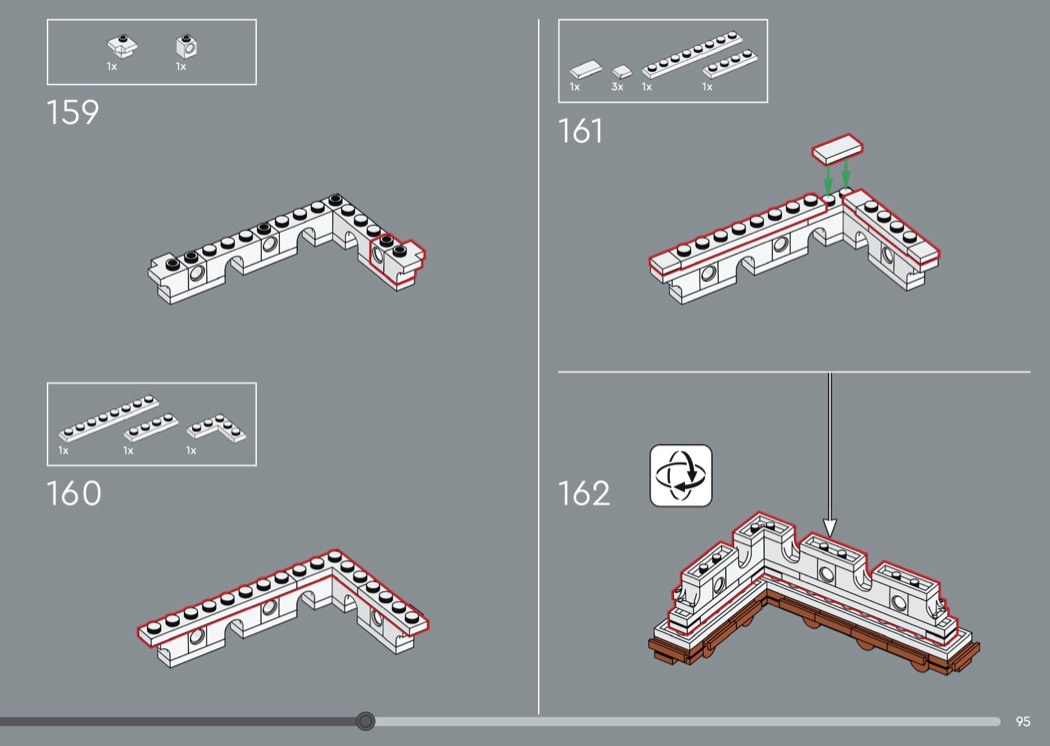 1x 1x

159

1x 1x 1x

160

1x 3x 1x 1x

161

162

95