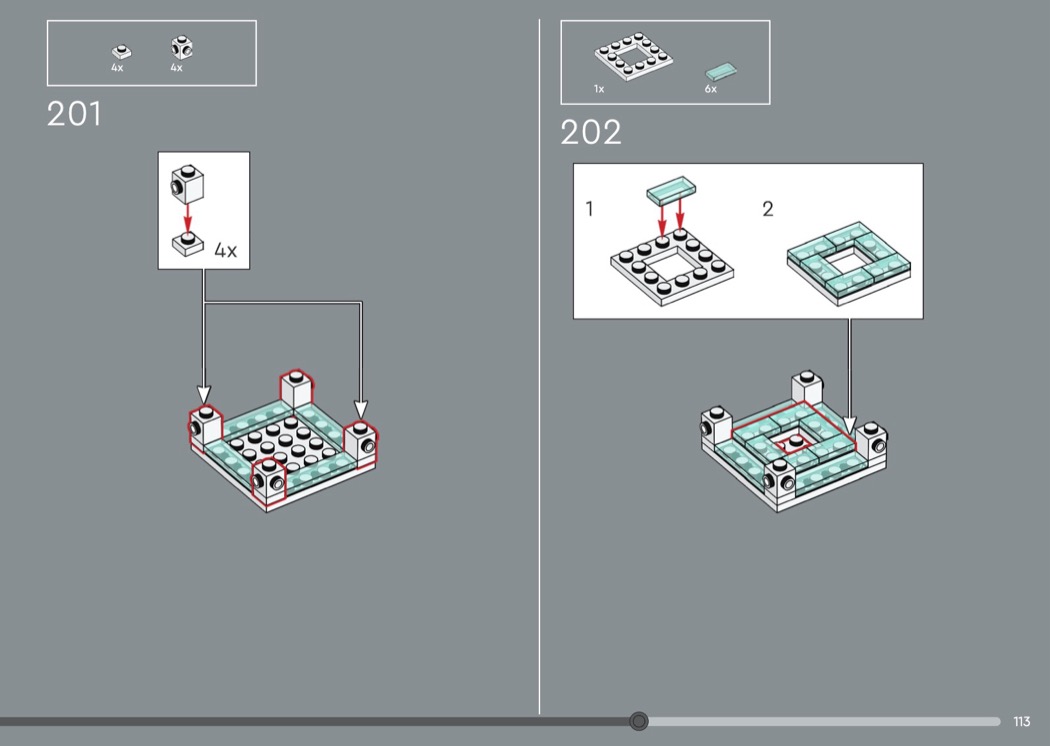 4x 4x

201

4x

1x 6x

202

1

2

113