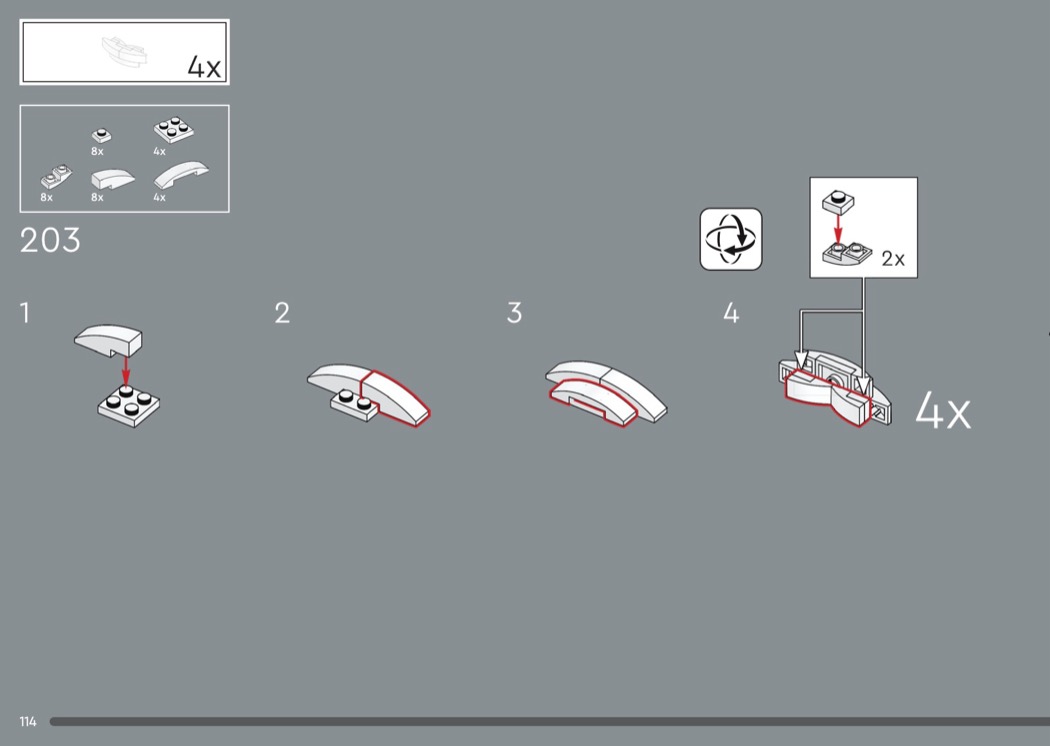 4x

8x
4x
8x
8x
4x

203

1

2

3

4

2x

4x

114