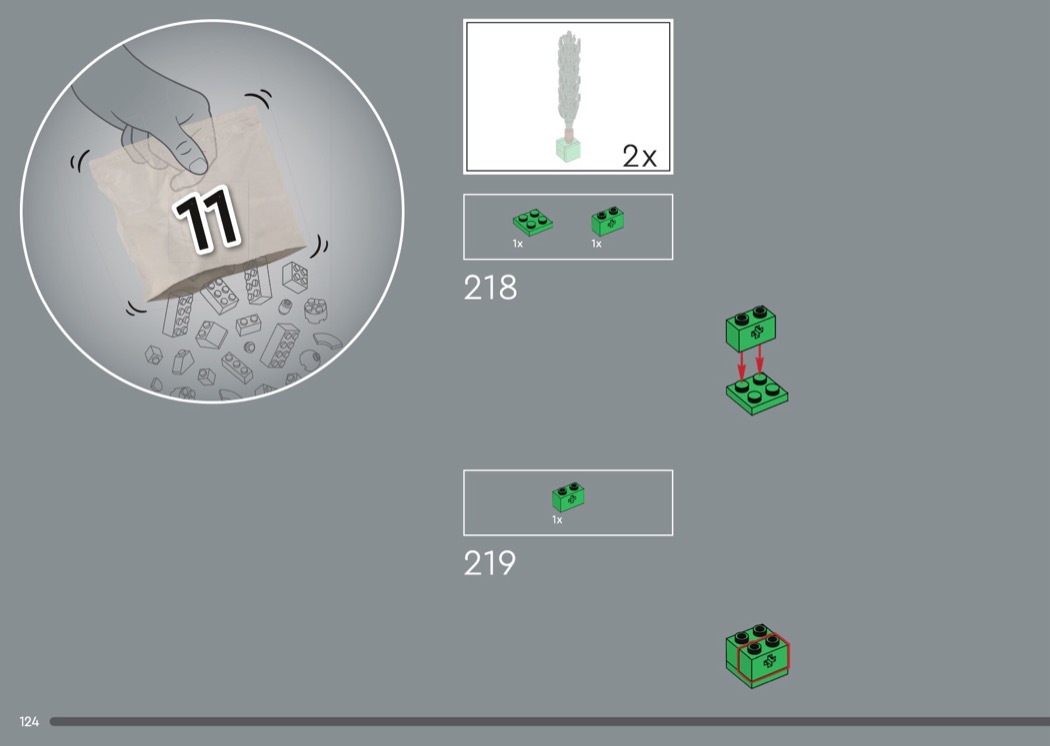 11

2x

1x 1x

218

1x

219

124