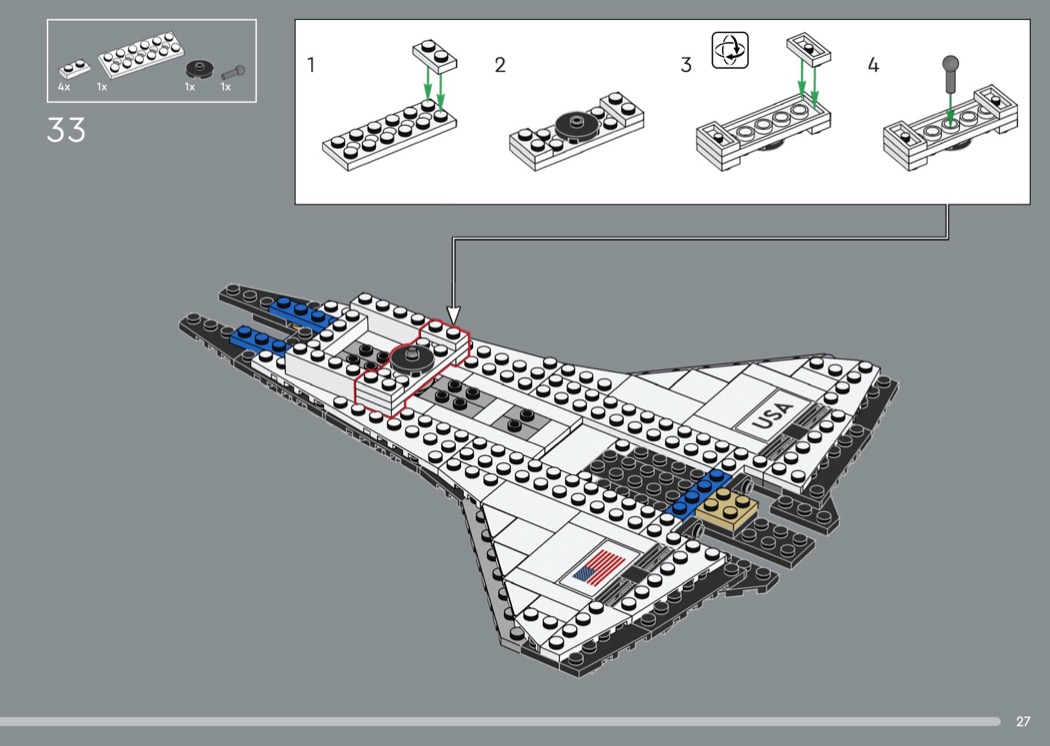 4x 1x 1x 1x

33

1

2

3

4

USA

27