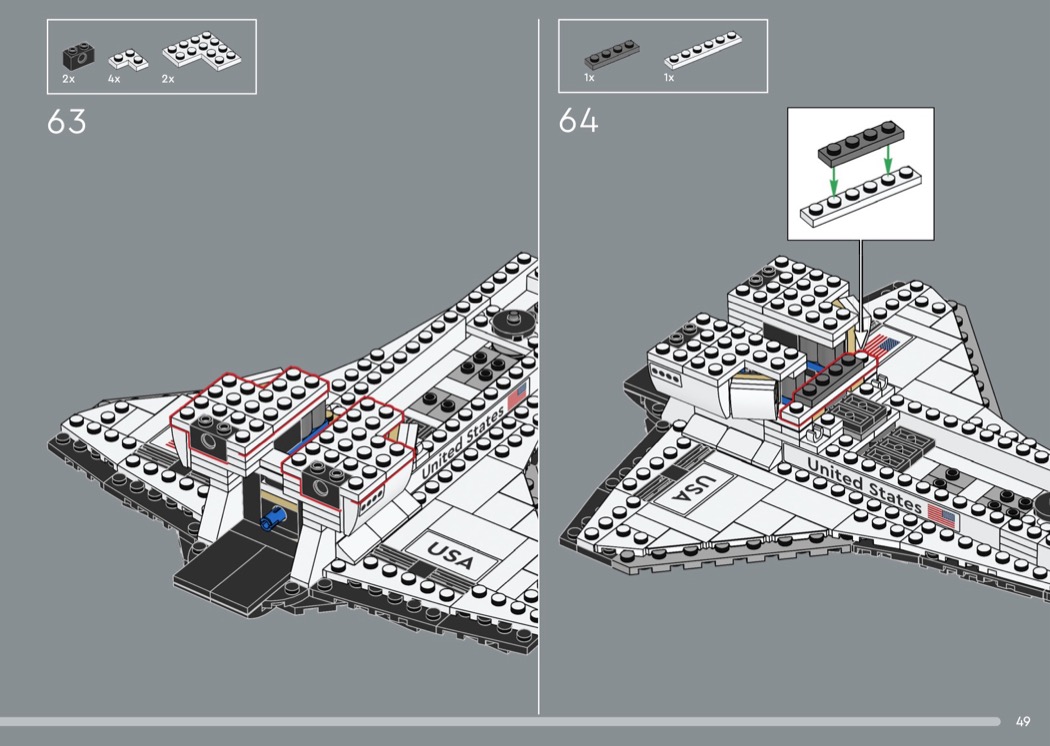 2x 4x 2x

63

United States

USA

1x 1x

64

USA

United States

49