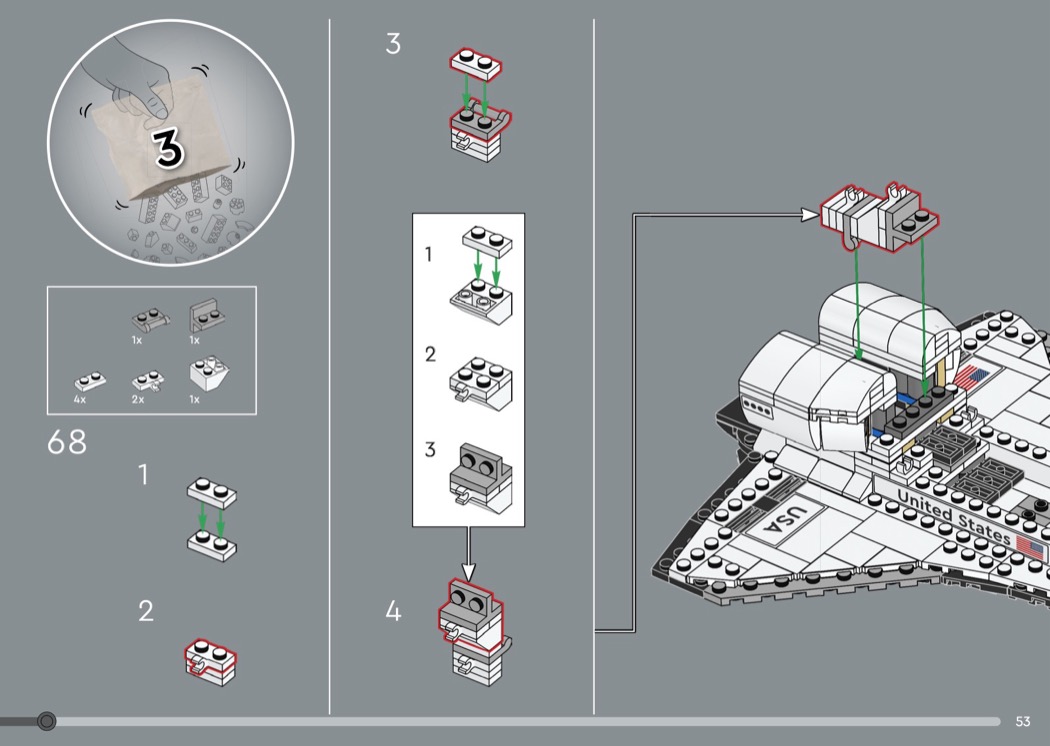 3

1x
1x
4x
2x
1x

68

1

2

3

1

2

3

4

USA
United States

53