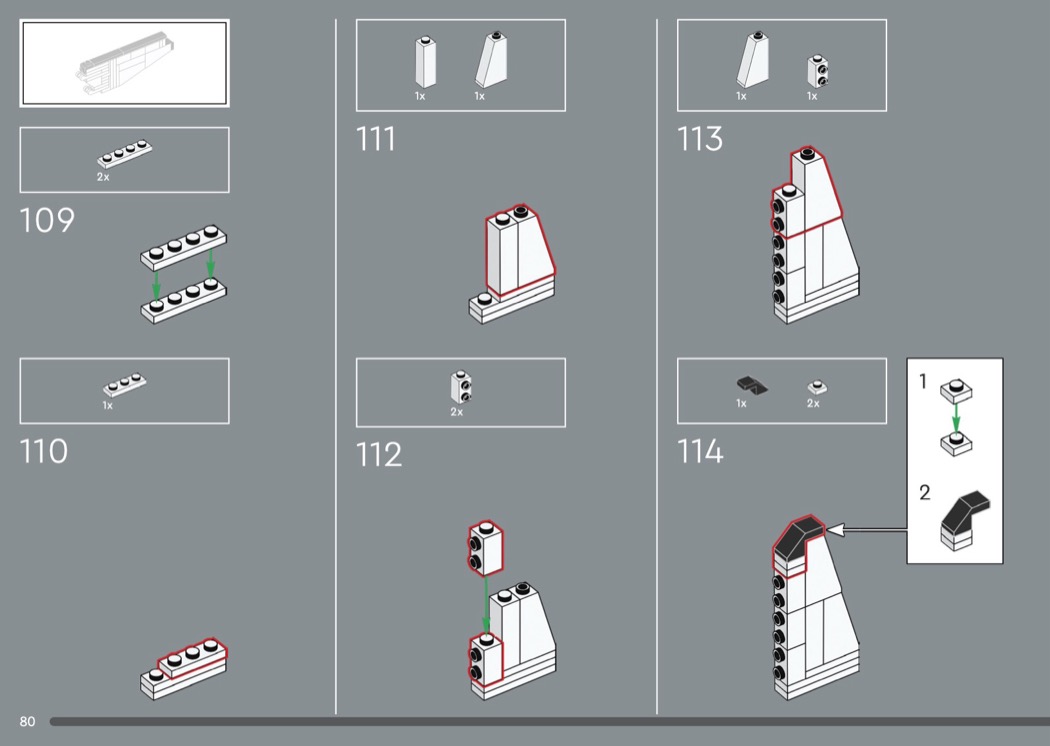 2x

109

1x

110

1x 1x

111

2x

112

1x 1x

113

1x 2x

114

1

2

80