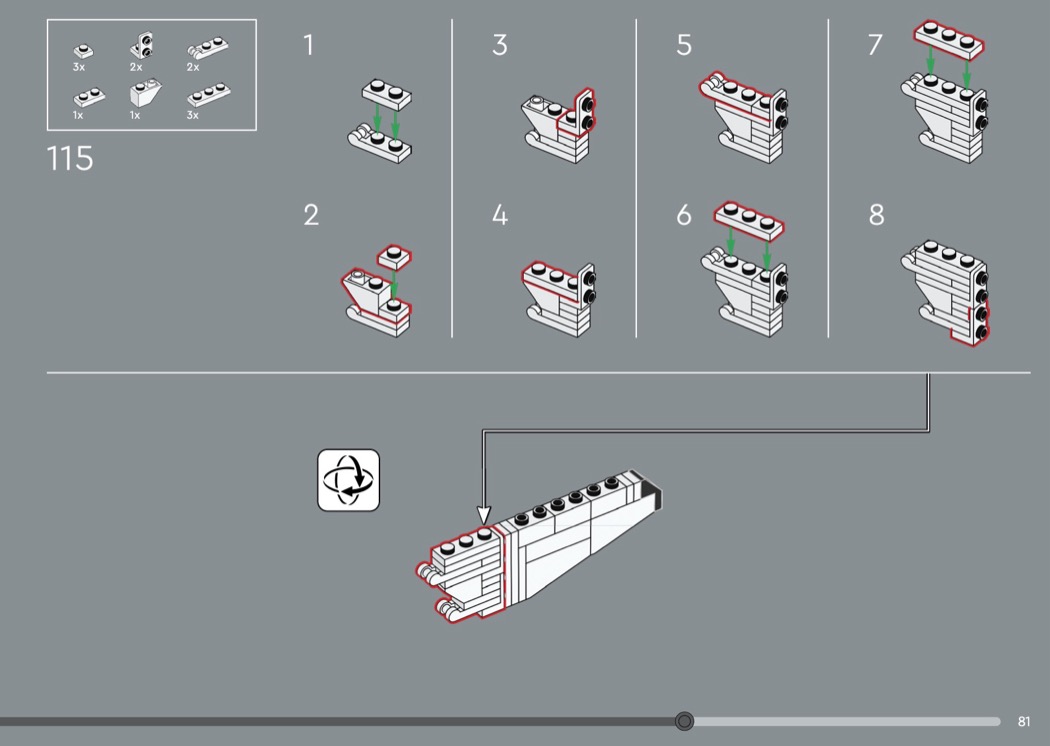 3x
2x
2x
1x
1x
3x

115

1

2

3

4

5

6

7

8

81