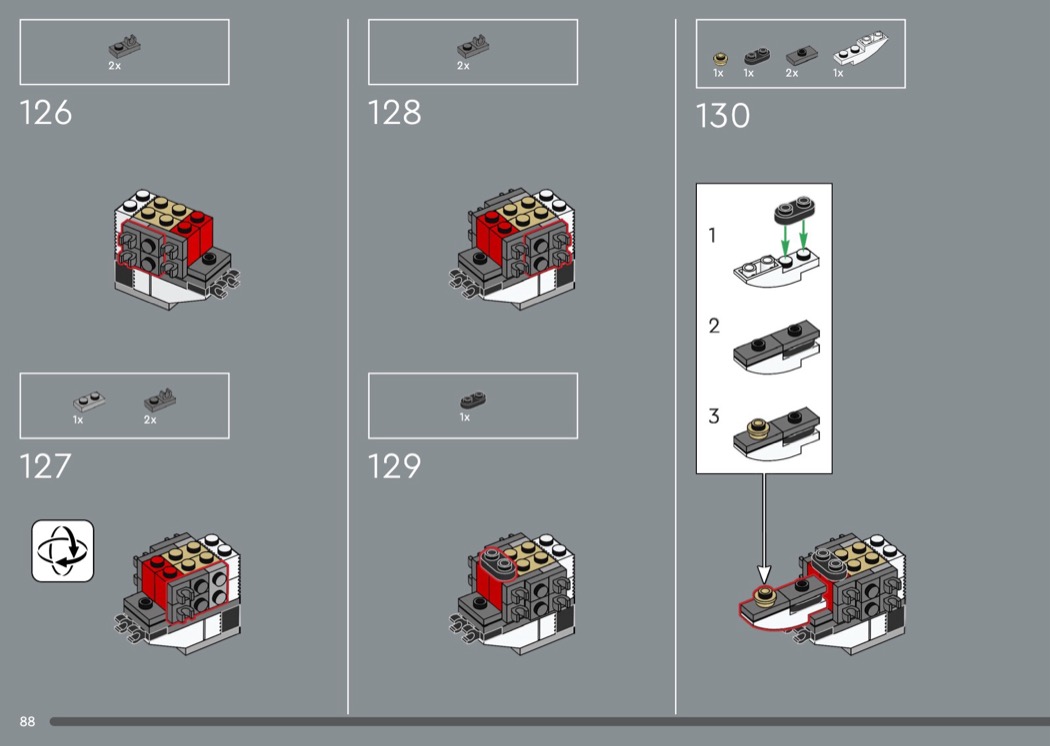 2x

126

1x 2x

127

2x

128

1x

129

1x 1x 2x 1x

130

1

2

3

88