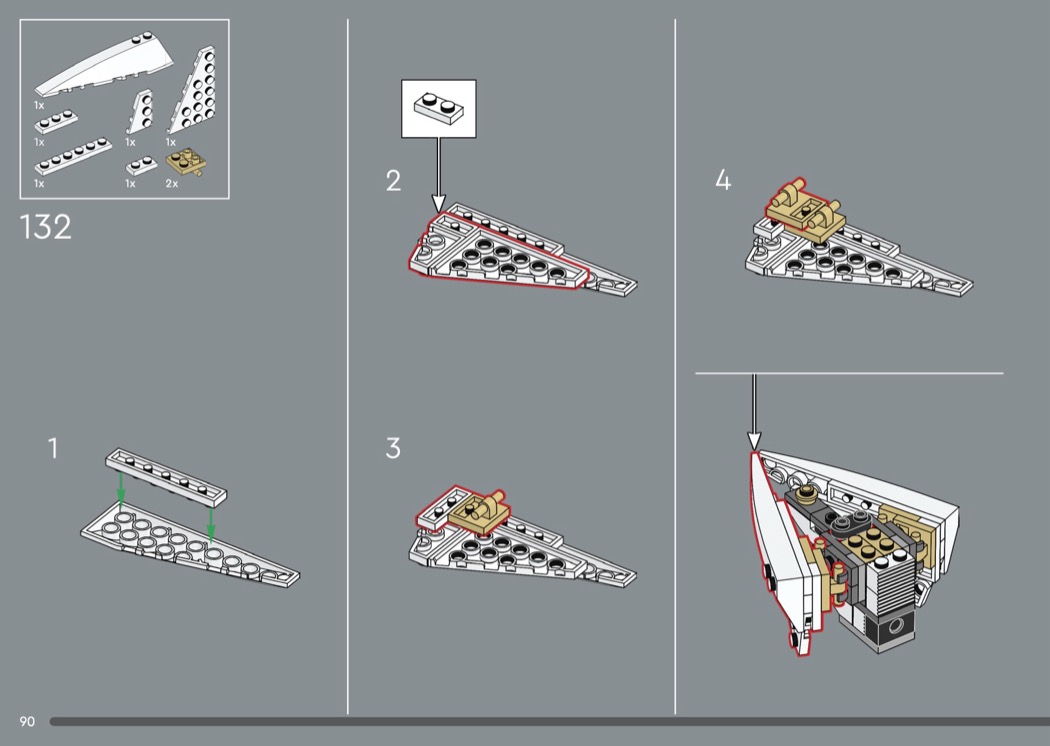 1x
1x
1x
1x
1x
1x
2x

132

1

2

3

4

90