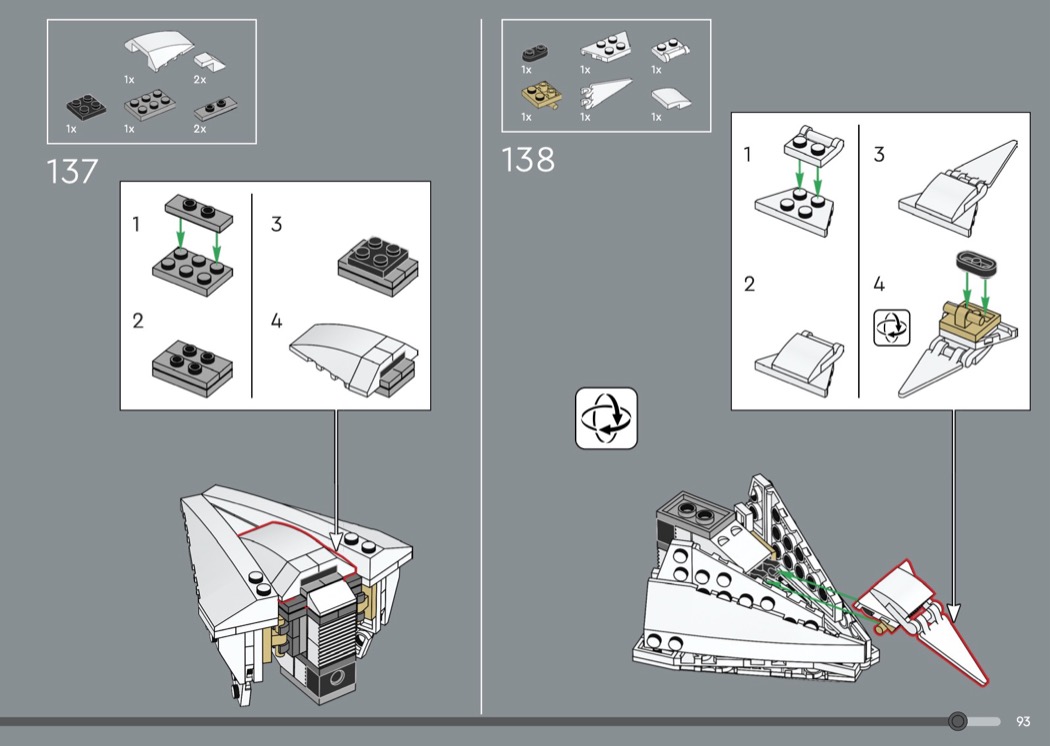 1x
2x
1x
1x
2x

137

1
2
3
4

1x
1x
1x
1x
1x
1x

138

1
2
3
4

93