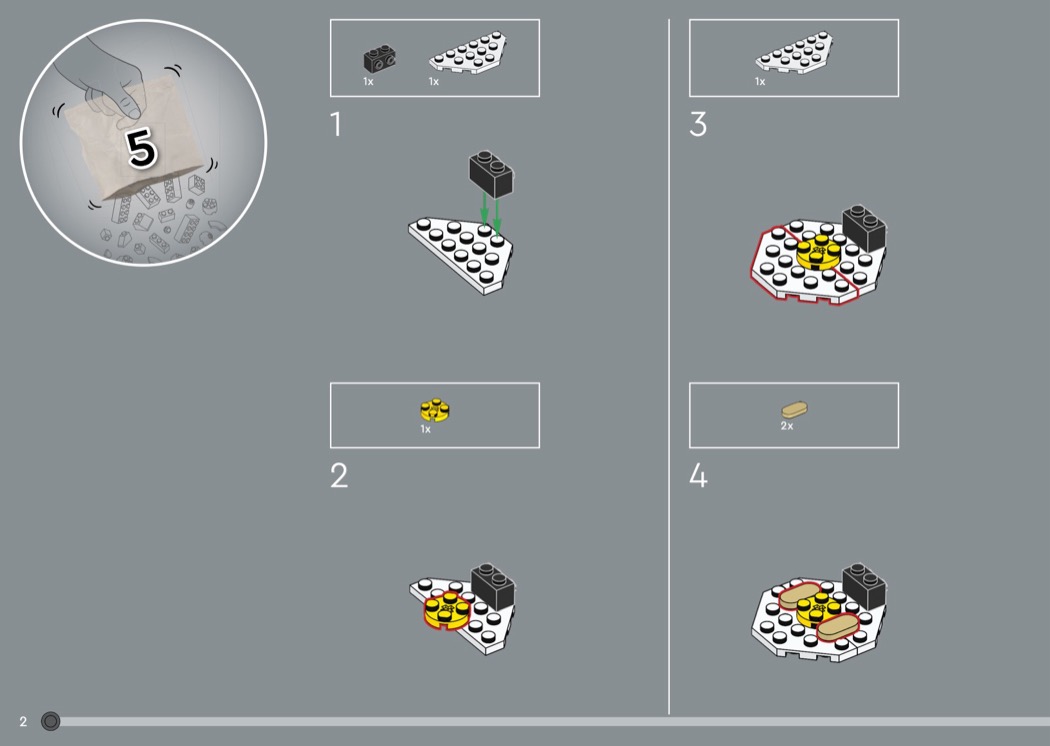 5

1x 1x

1

1x

2

1x

3

2x

4

2