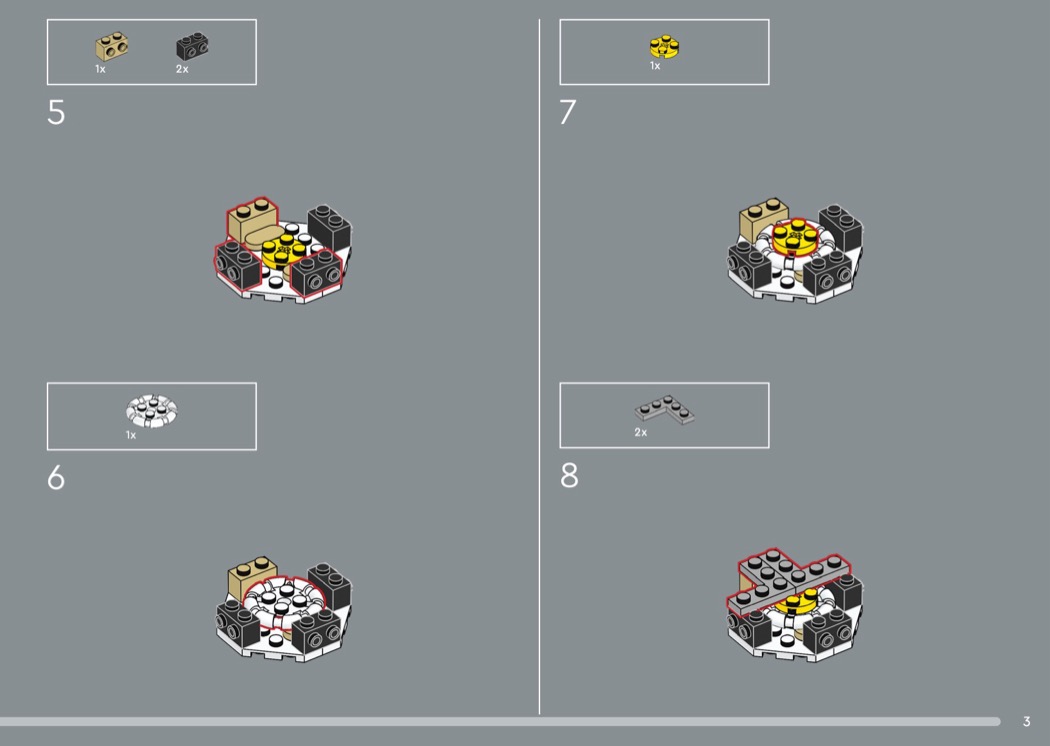 1x 2x

5

1x

6

1x

7

2x

8

3