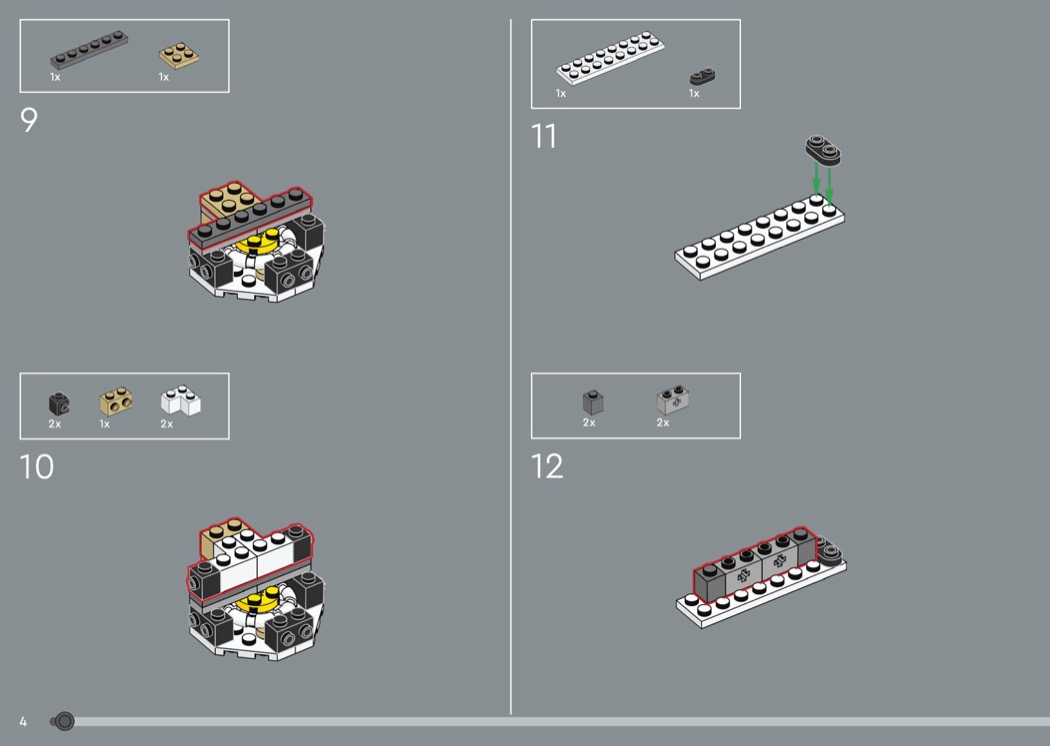 1x
1x

9

2x
1x
2x

10

1x
1x

11

2x
2x

12

4