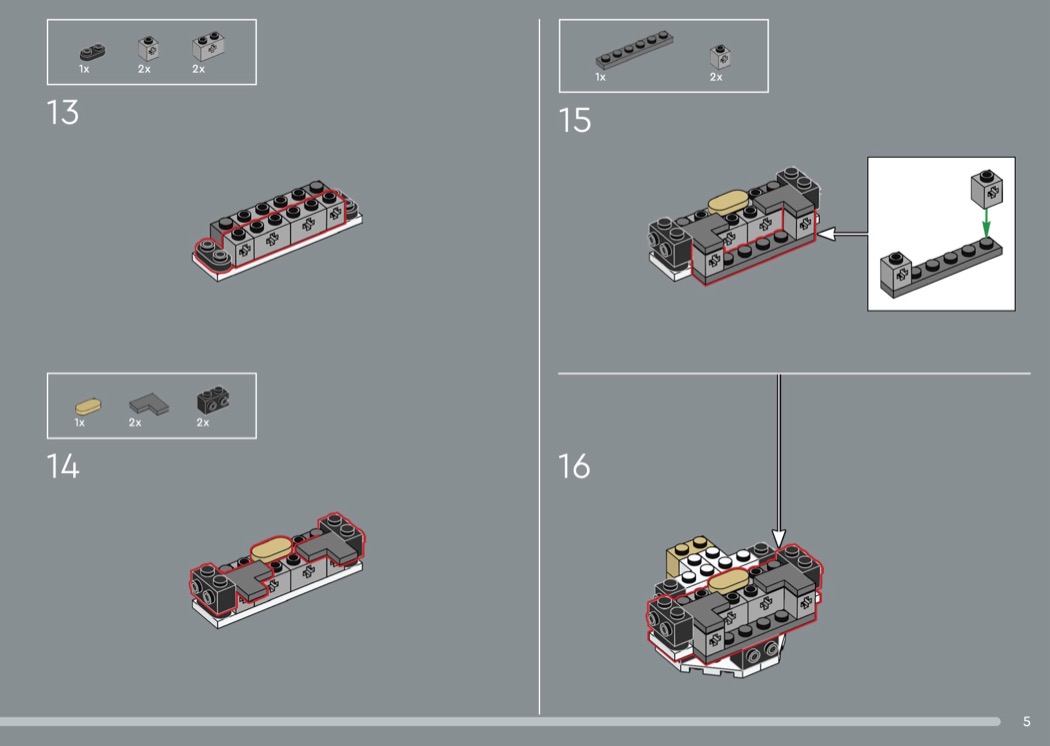 1x 2x 2x

13

1x 2x 2x

14

1x 2x

15

16

5