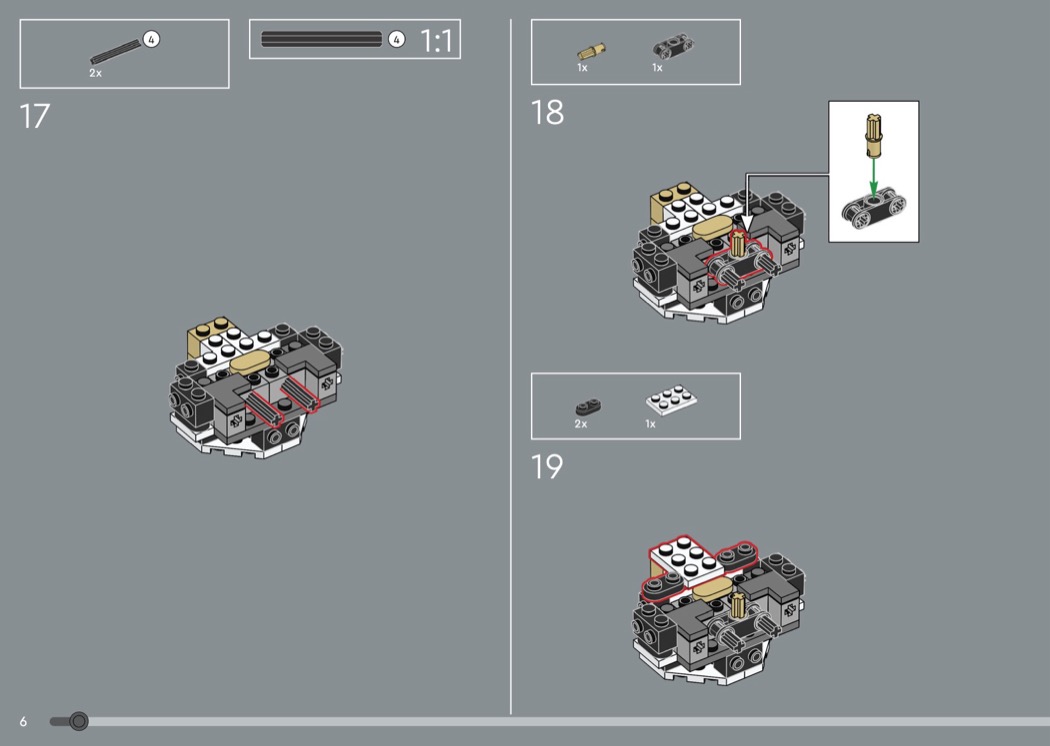 4
2x

4 1:1

17

1x 1x

18

2x 1x

19

6