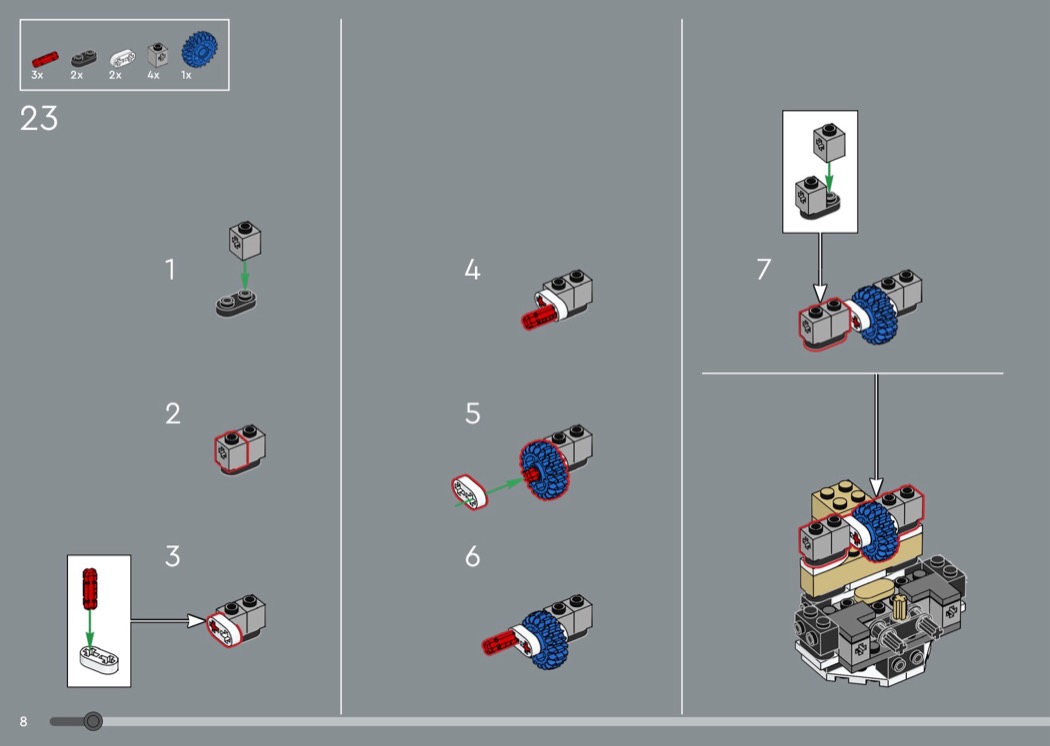 3x 2x 2x 4x 1x

23

1

2

3

4

5

6

7

8