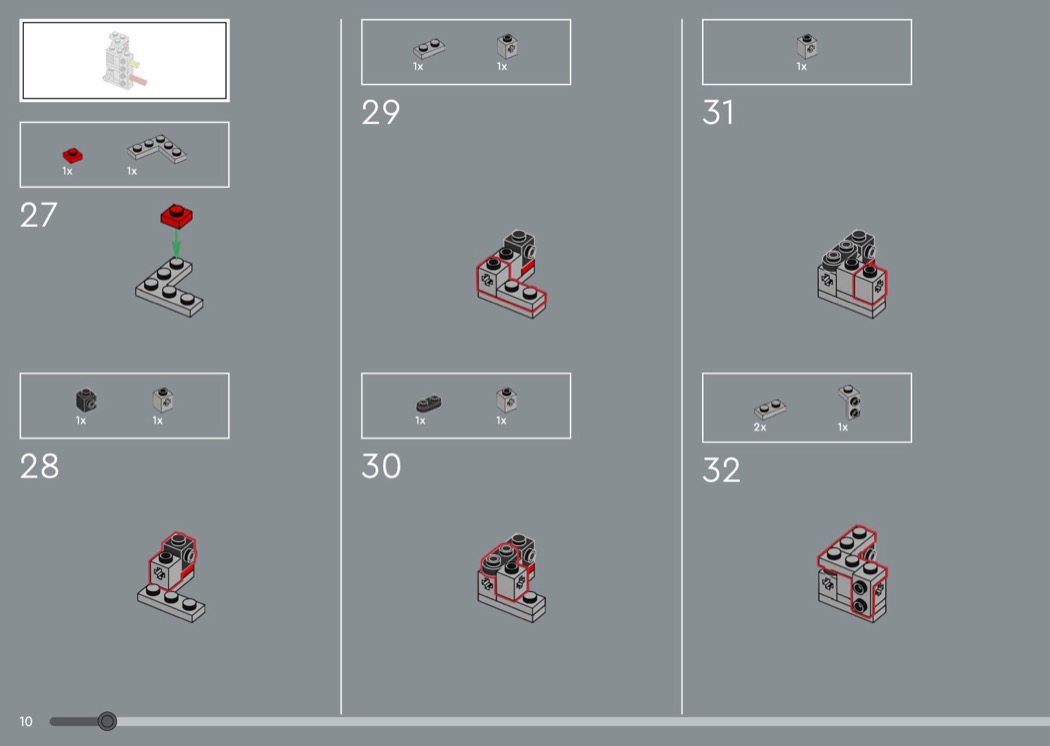 1x 1x

27

1x 1x

28

1x 1x

29

1x 1x

30

1x

31

2x 1x

32

10