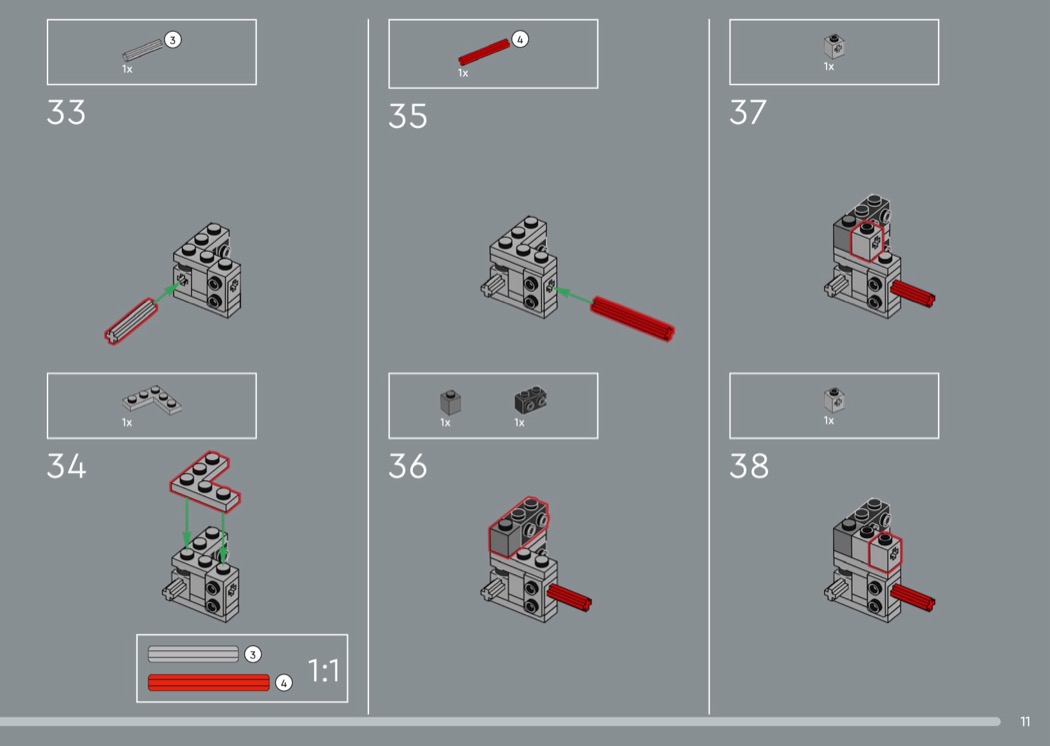 3
1x
33

1x
34

3
4
1:1

4
1x
35

1x
1x
36

1x
37

1x
38

11