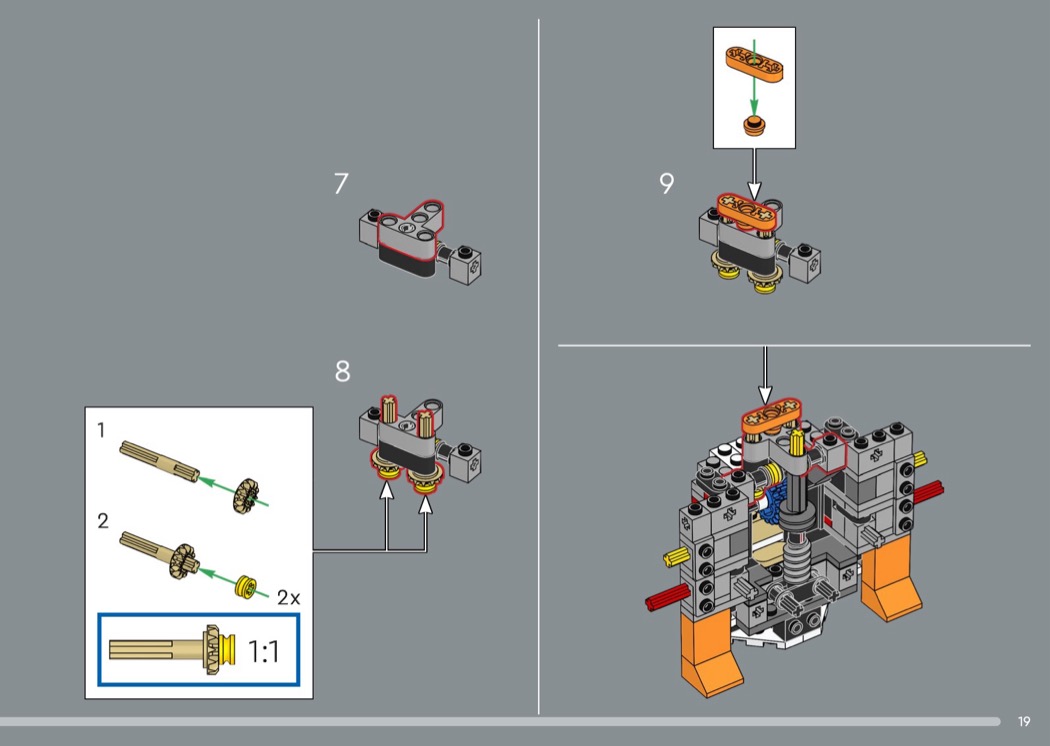 7

8

1

2

2x

1:1

9

19