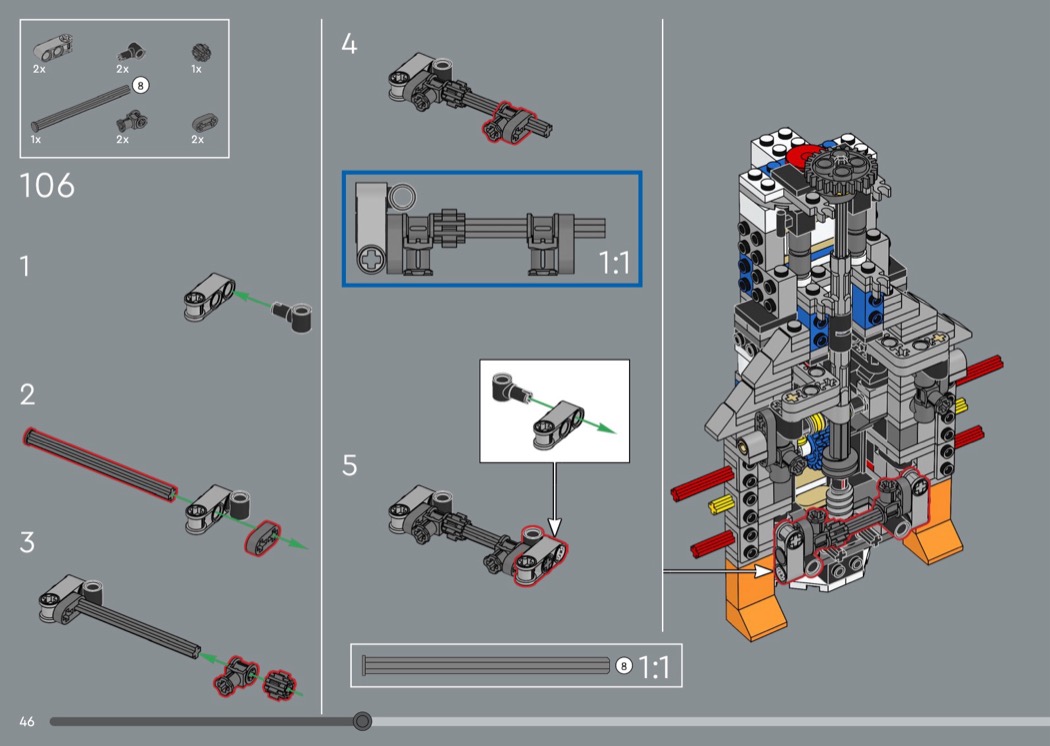 2x 2x 1x
8
1x 2x 2x

106

1

2

3

4

1:1

5

8 1:1

46