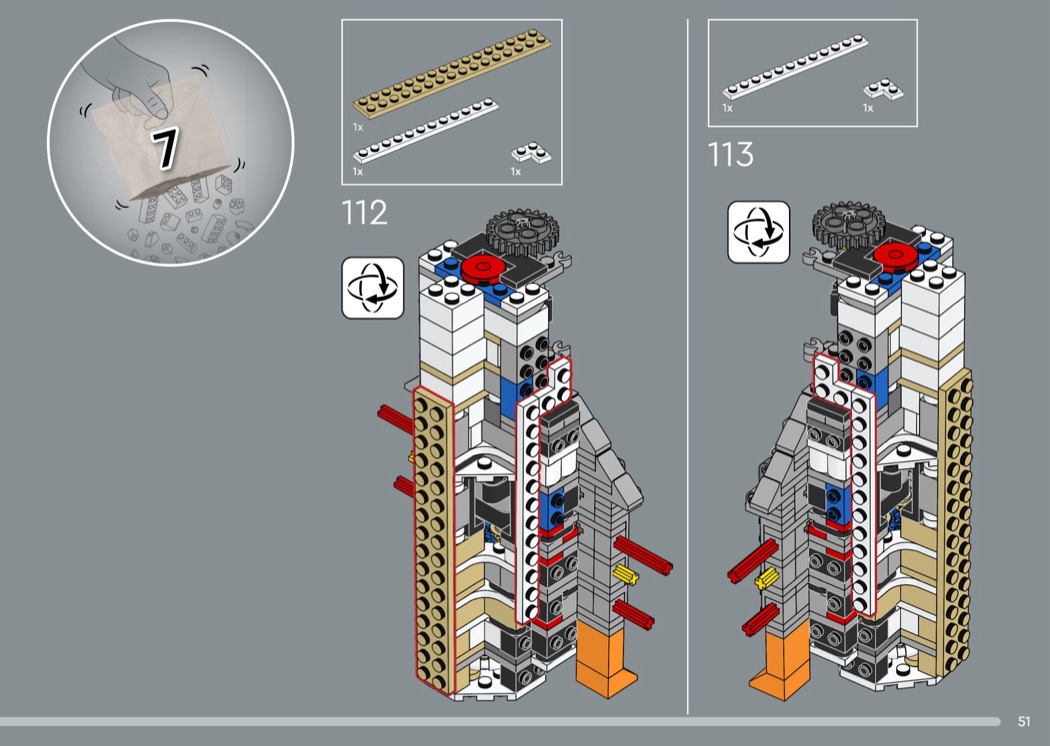 7

1x

1x

1x

112

1x

1x

113

51