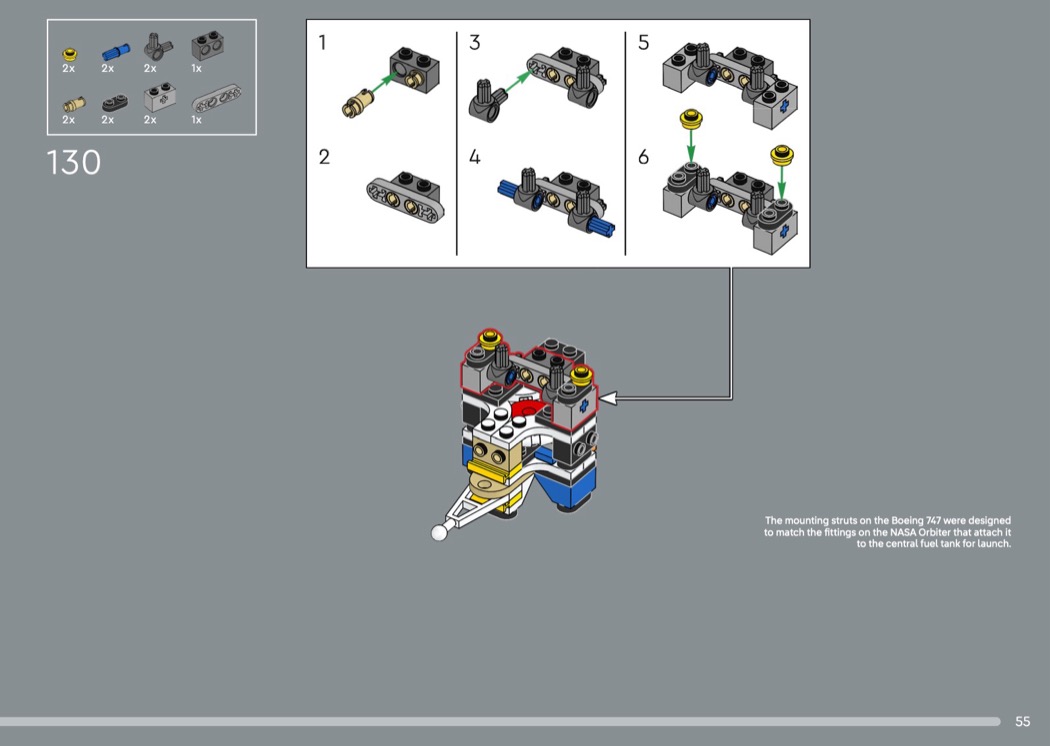 2x 2x 2x 1x
2x 2x 2x 1x

130

1

2

3

4

5

6

The mounting struts on the Boeing 747 were designed to match the fittings on the NASA Orbiter that attach it to the central fuel tank for launch.

55